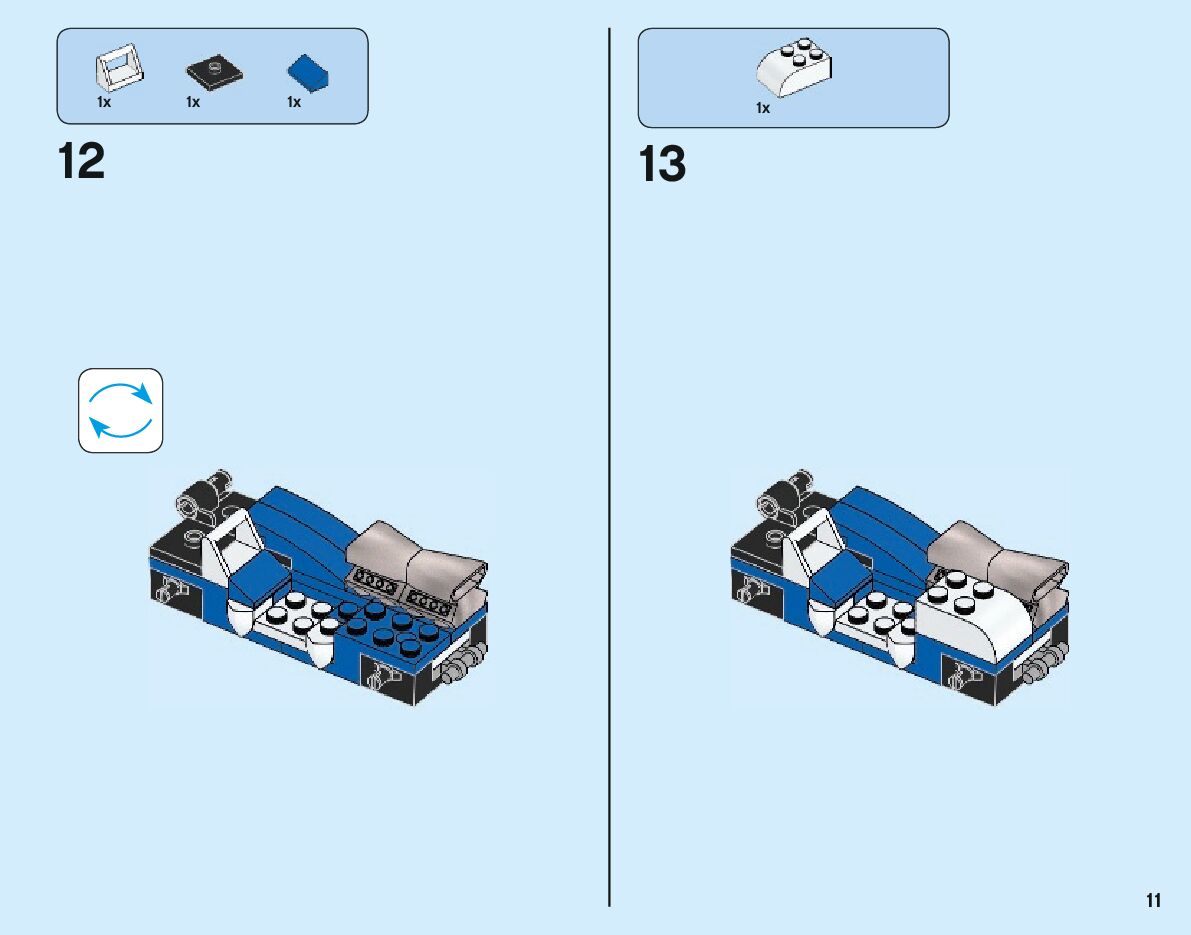 1x 1x 1x

12

1x

13

11