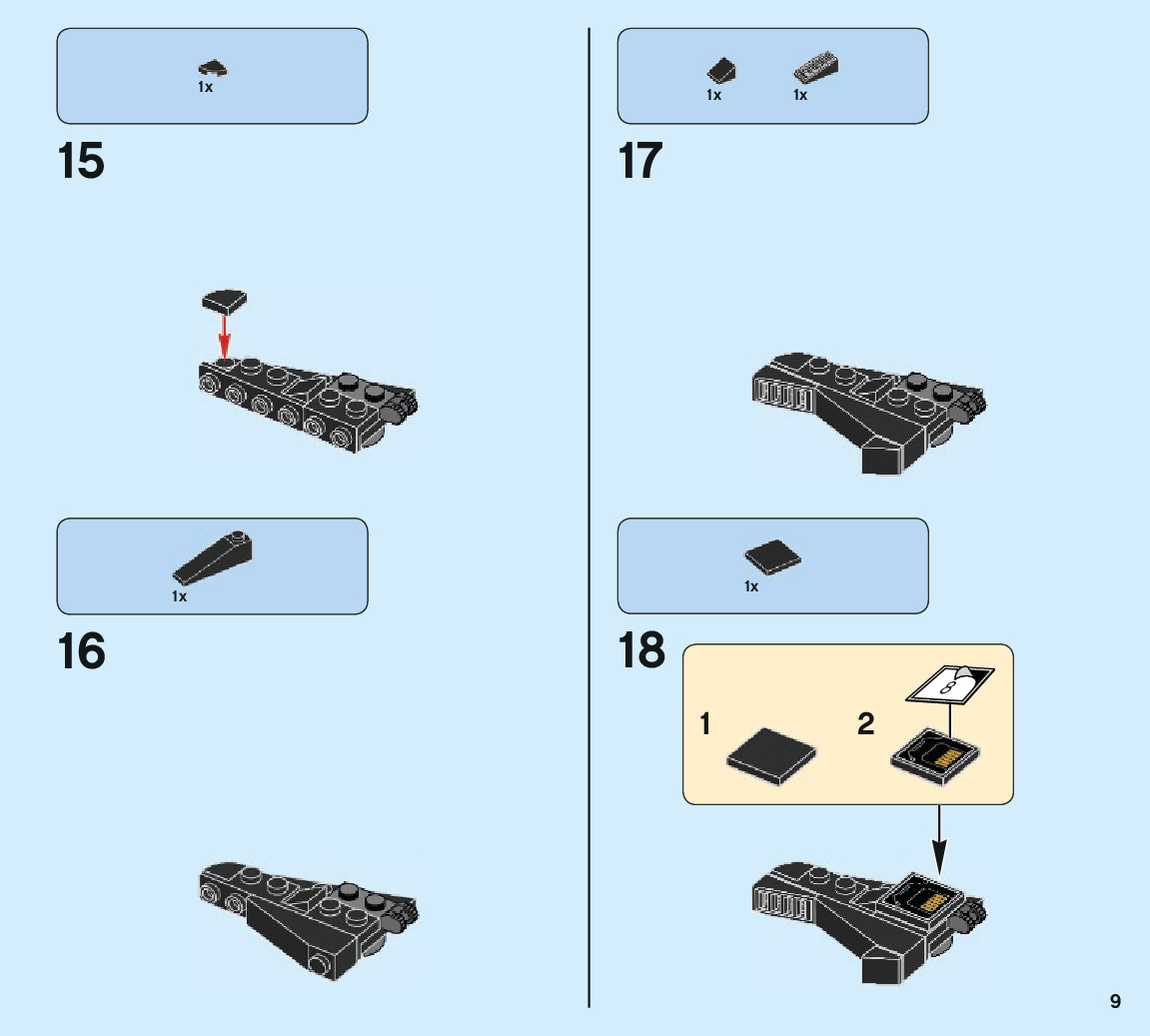 1x

15

1x

16

1x 1x

17

1x

18

1

2

8

9