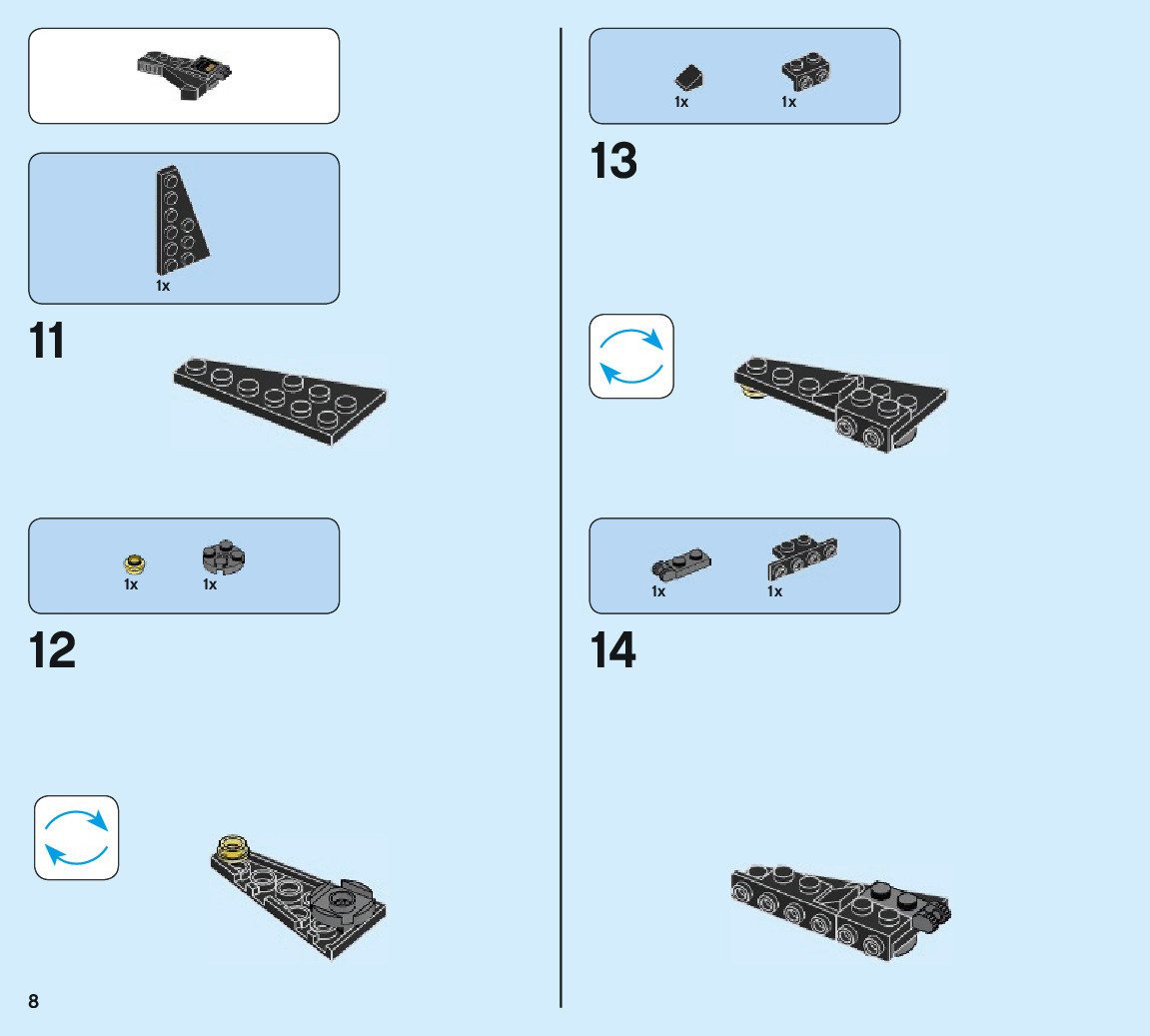 1x

11

1x 1x

12

8

1x 1x

13

1x 1x

14