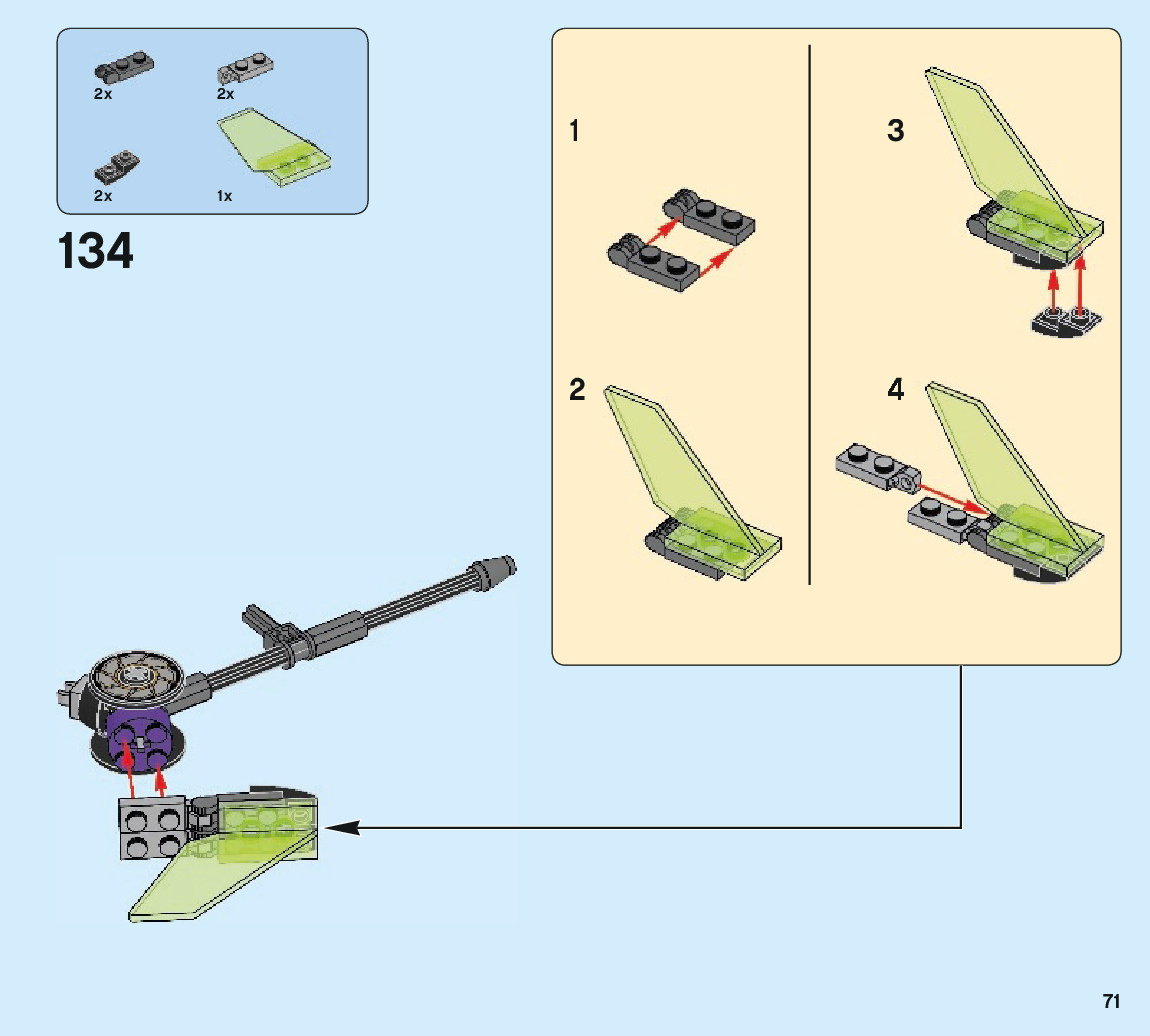 2x
2x
2x
1x

134

1

2

3

4

71