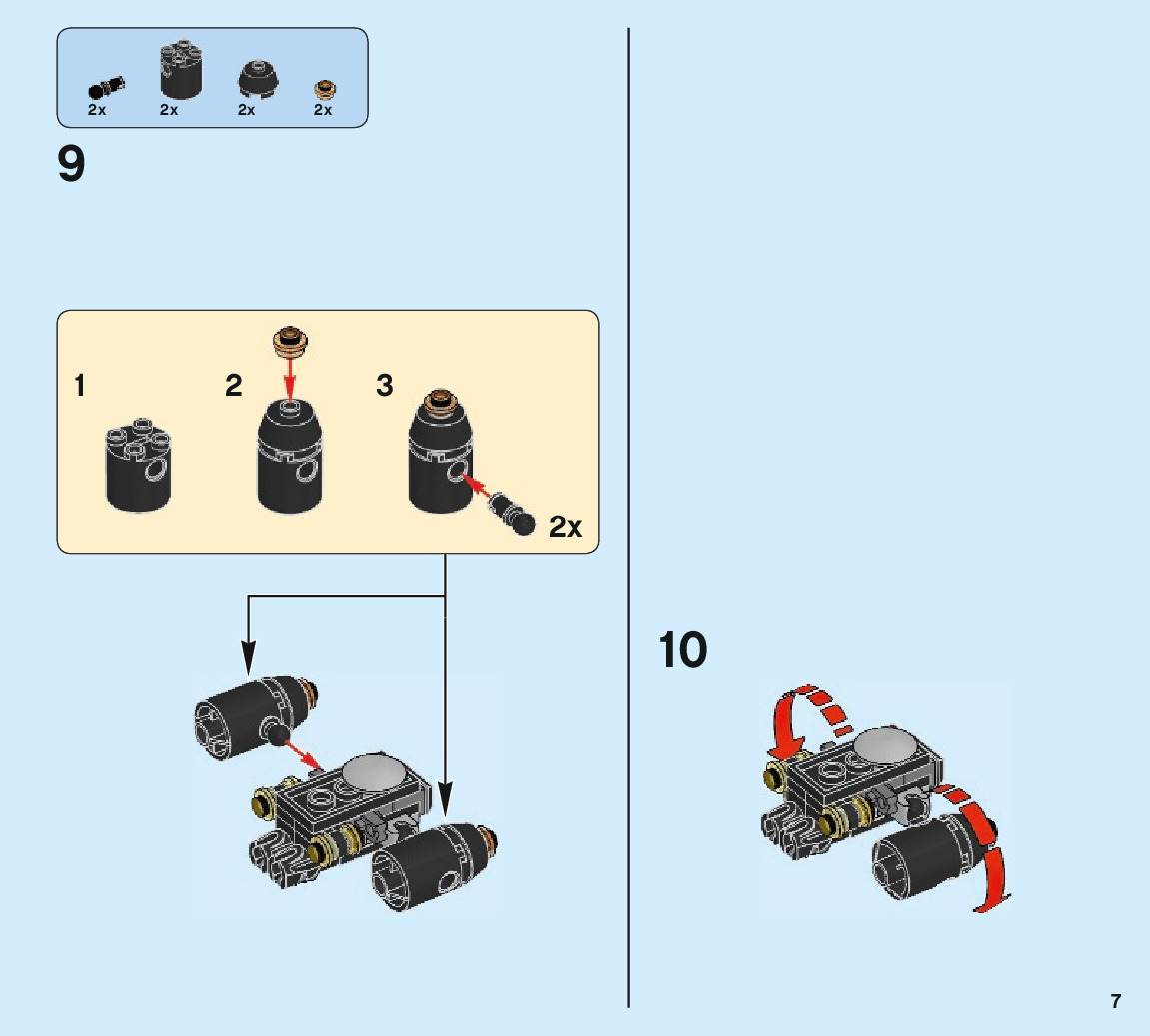 2x 2x 2x 2x

9

1

2

3

2x

10

7