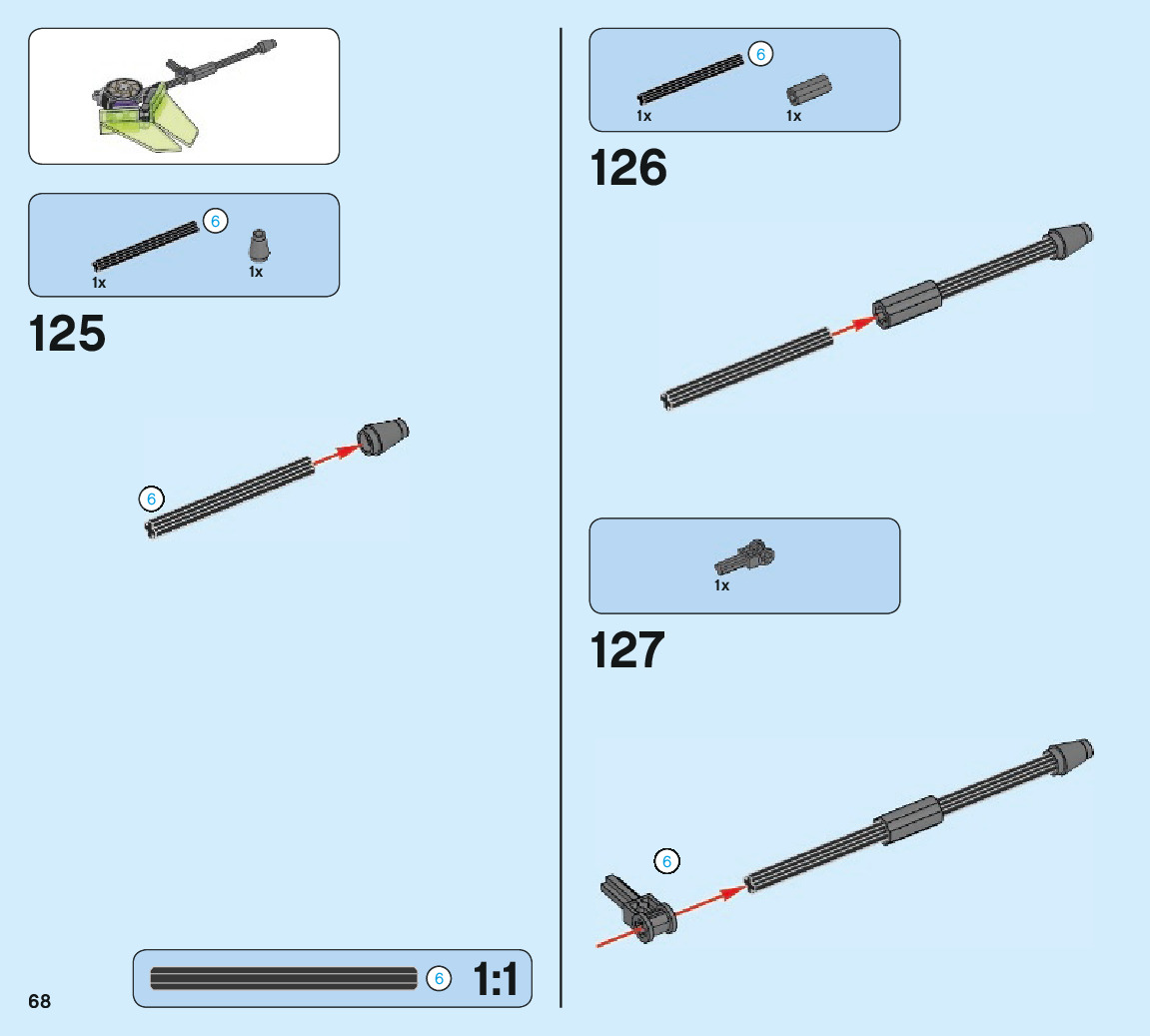 6
1x
1x
125
6
6
1:1
68
6
1x
1x
126
1x
127
6