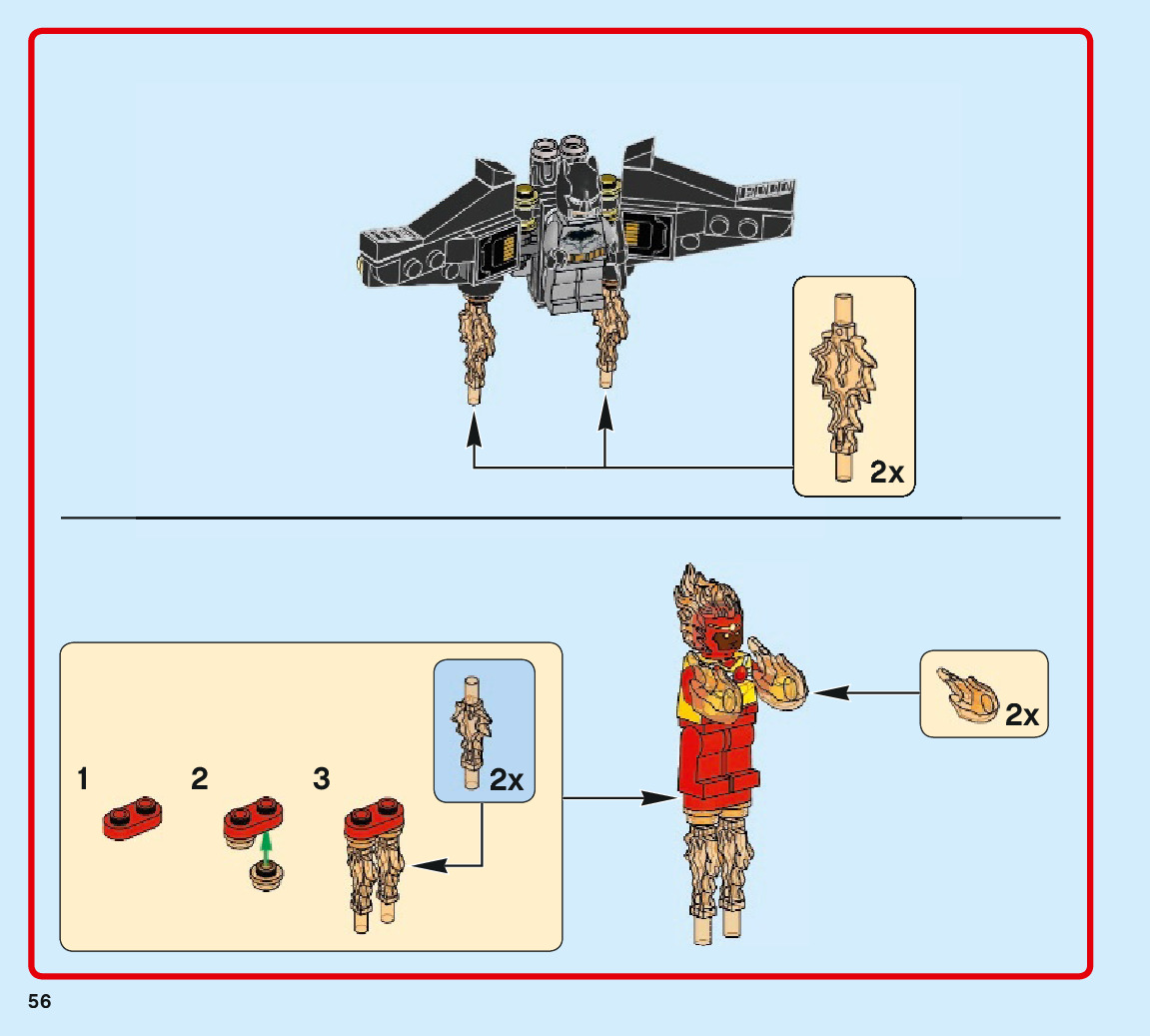 2x

1

2

3

2x

2x

56