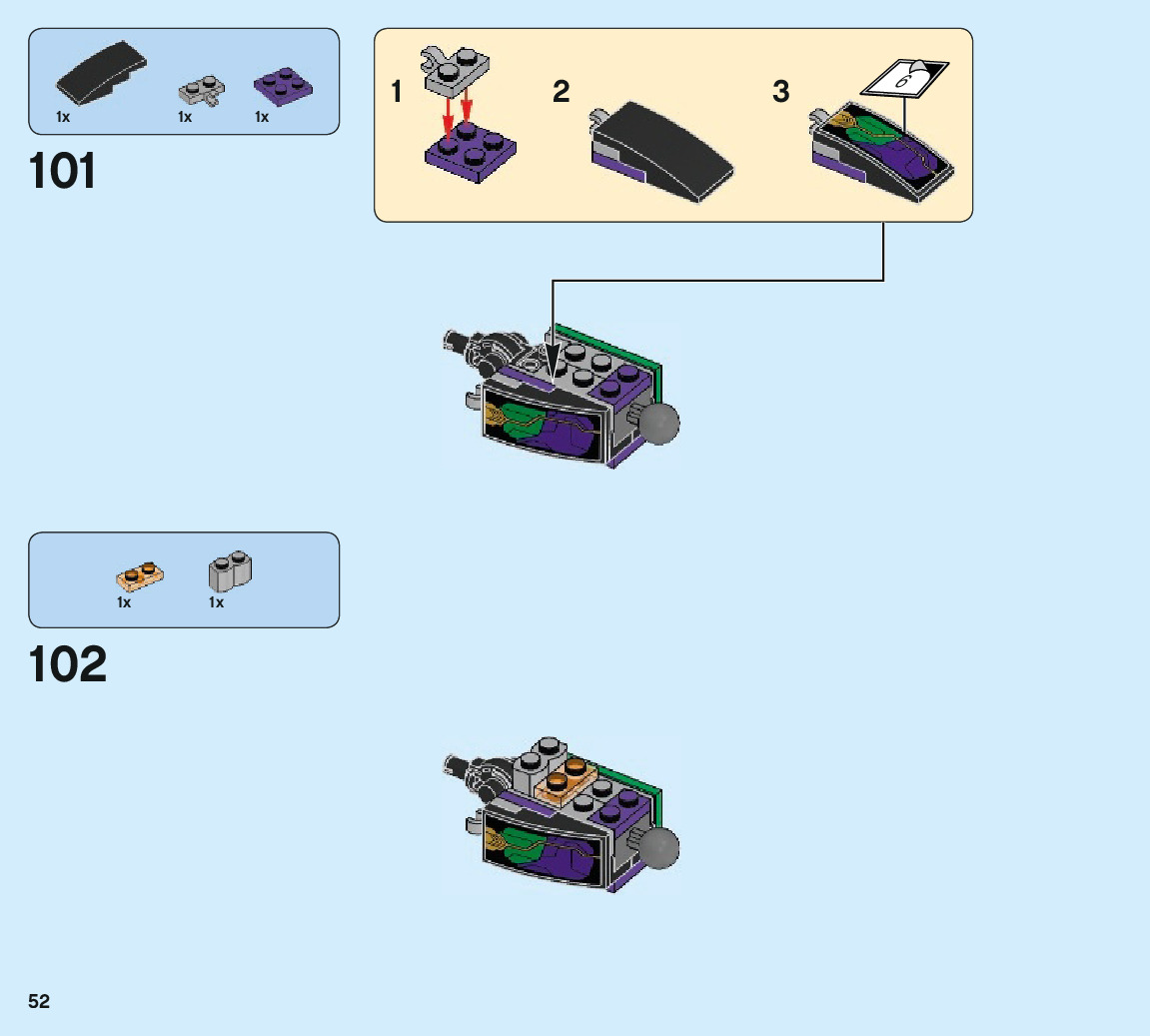 1x 1x 1x

101

1

2

3

6

1x 1x

102

52