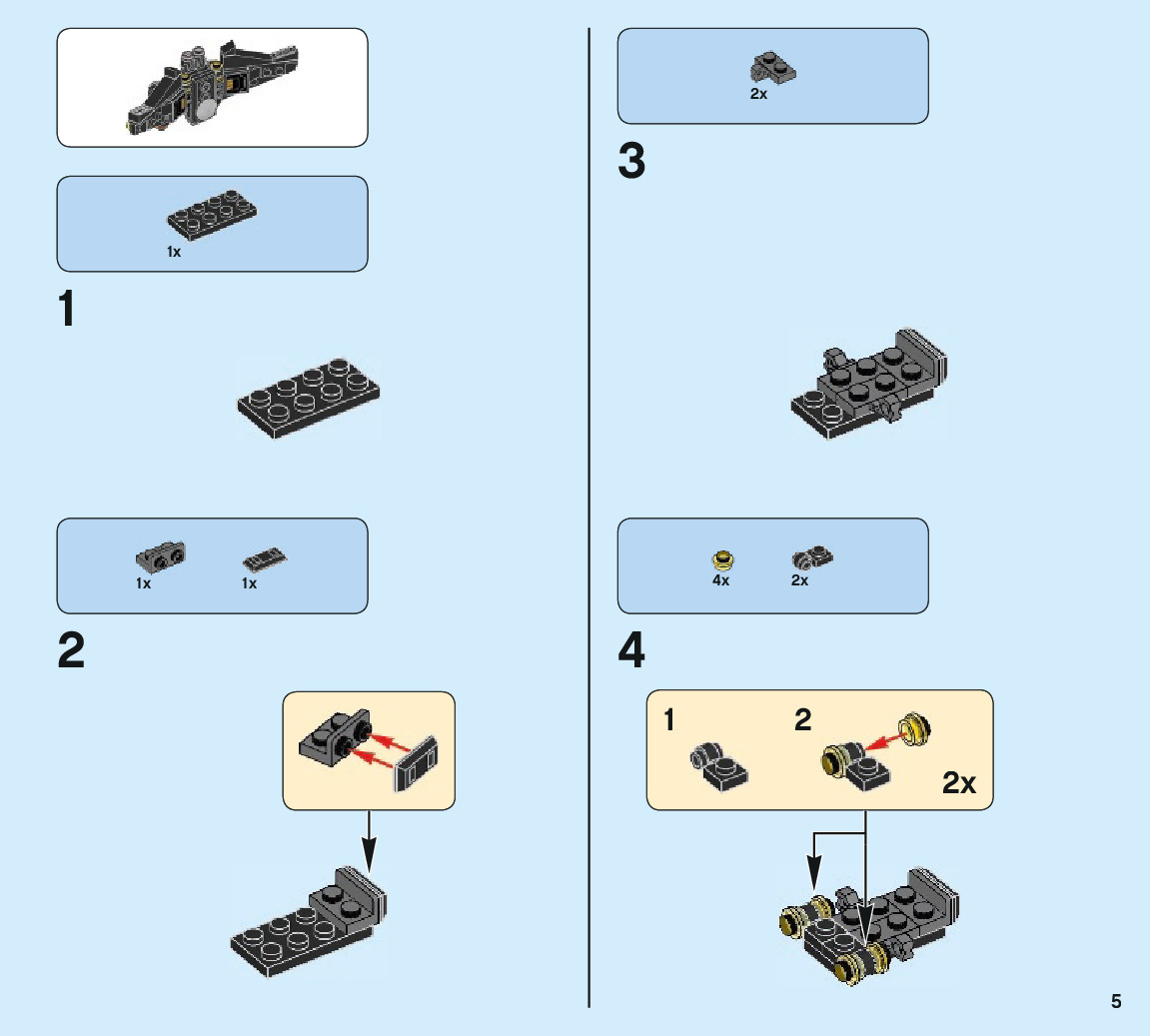 1x

1

1x 1x

2

2x

3

4x 2x

4

1 2

2x

5