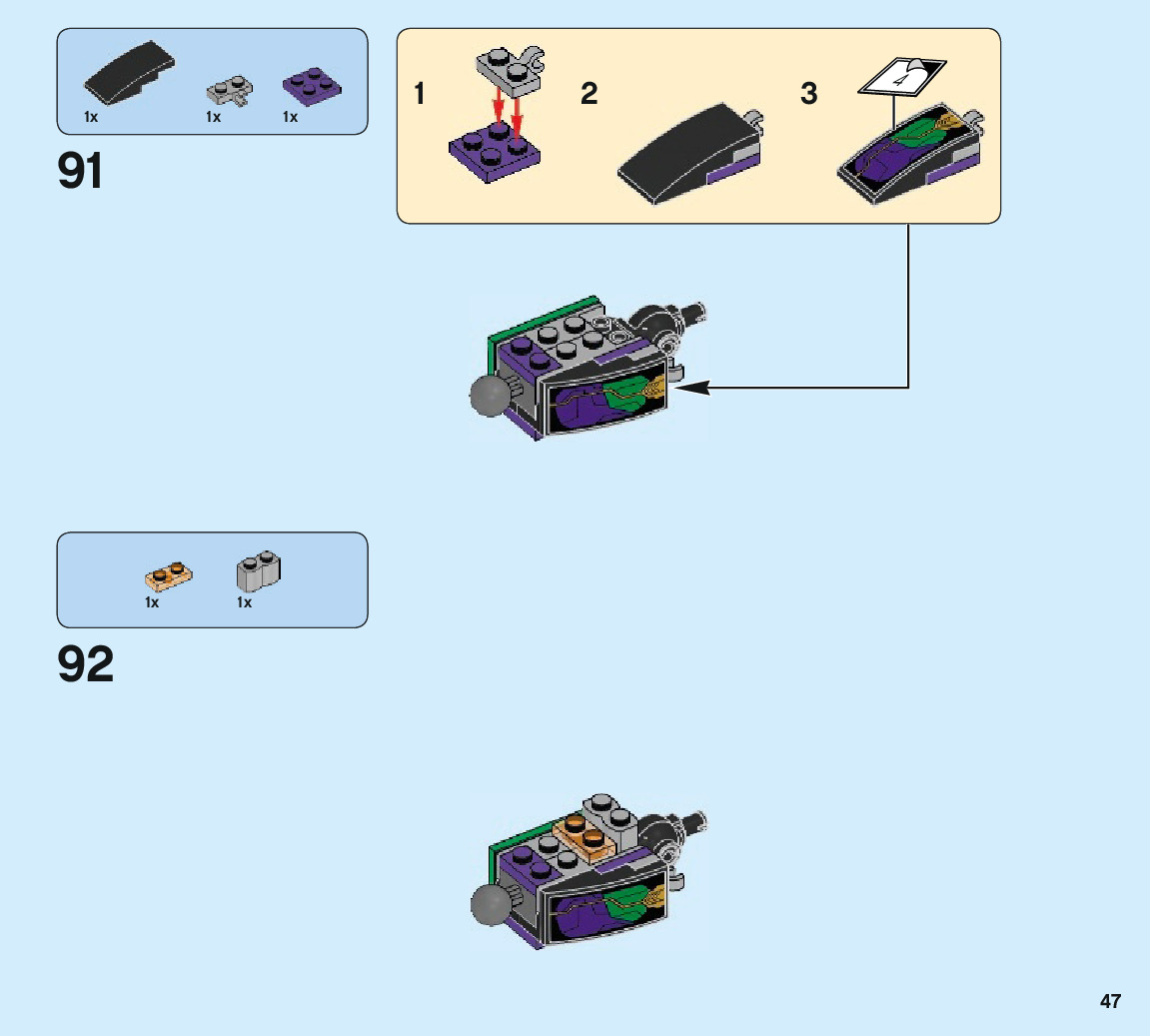 1x 1x 1x

91

1

2

3

4

1x 1x

92

47