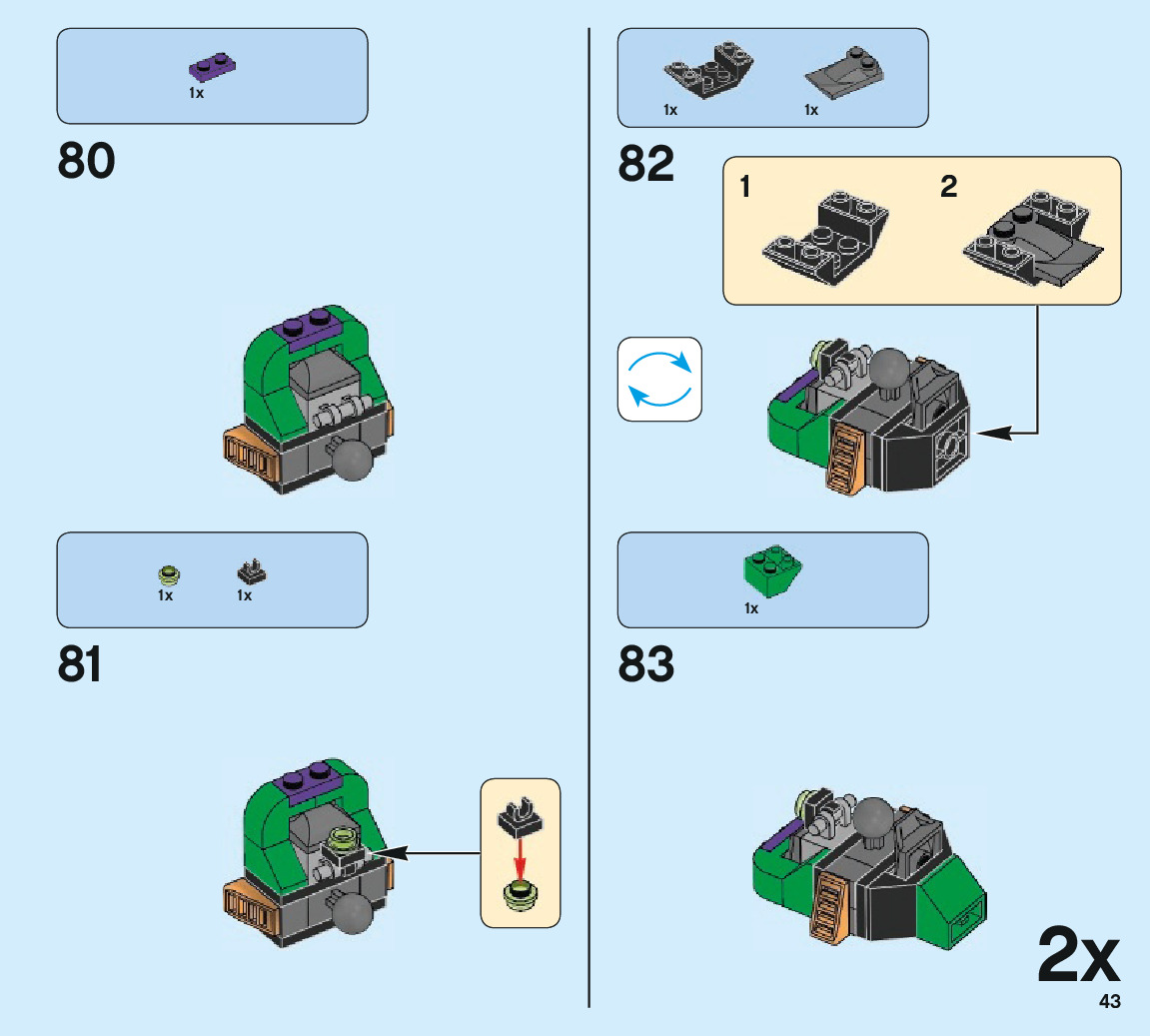 1x

80

1x 1x

81

1x 1x

82

1 2

1x

83

2x

43