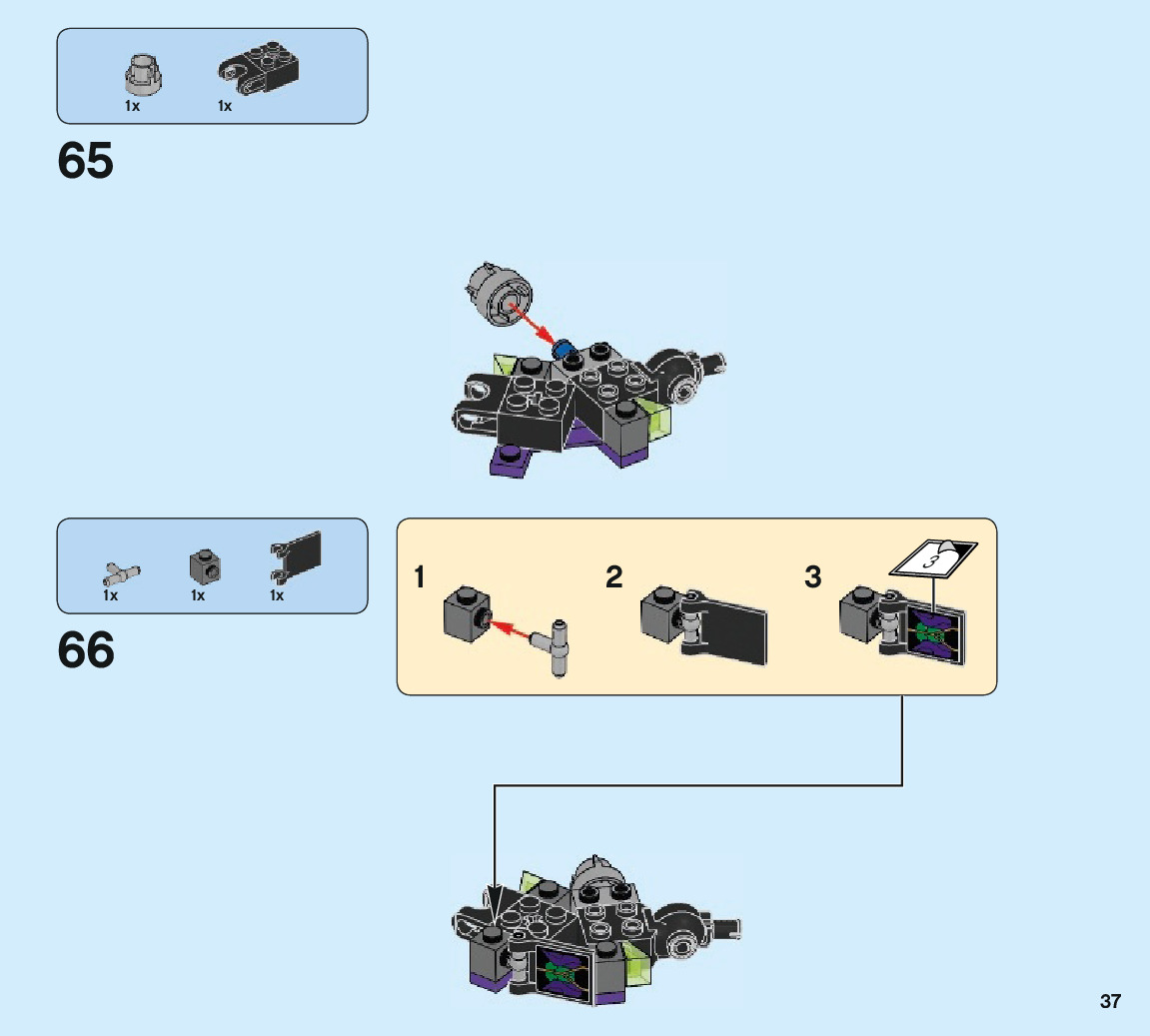 1x 1x

65

1x 1x 1x

66

1

2

3

3

37