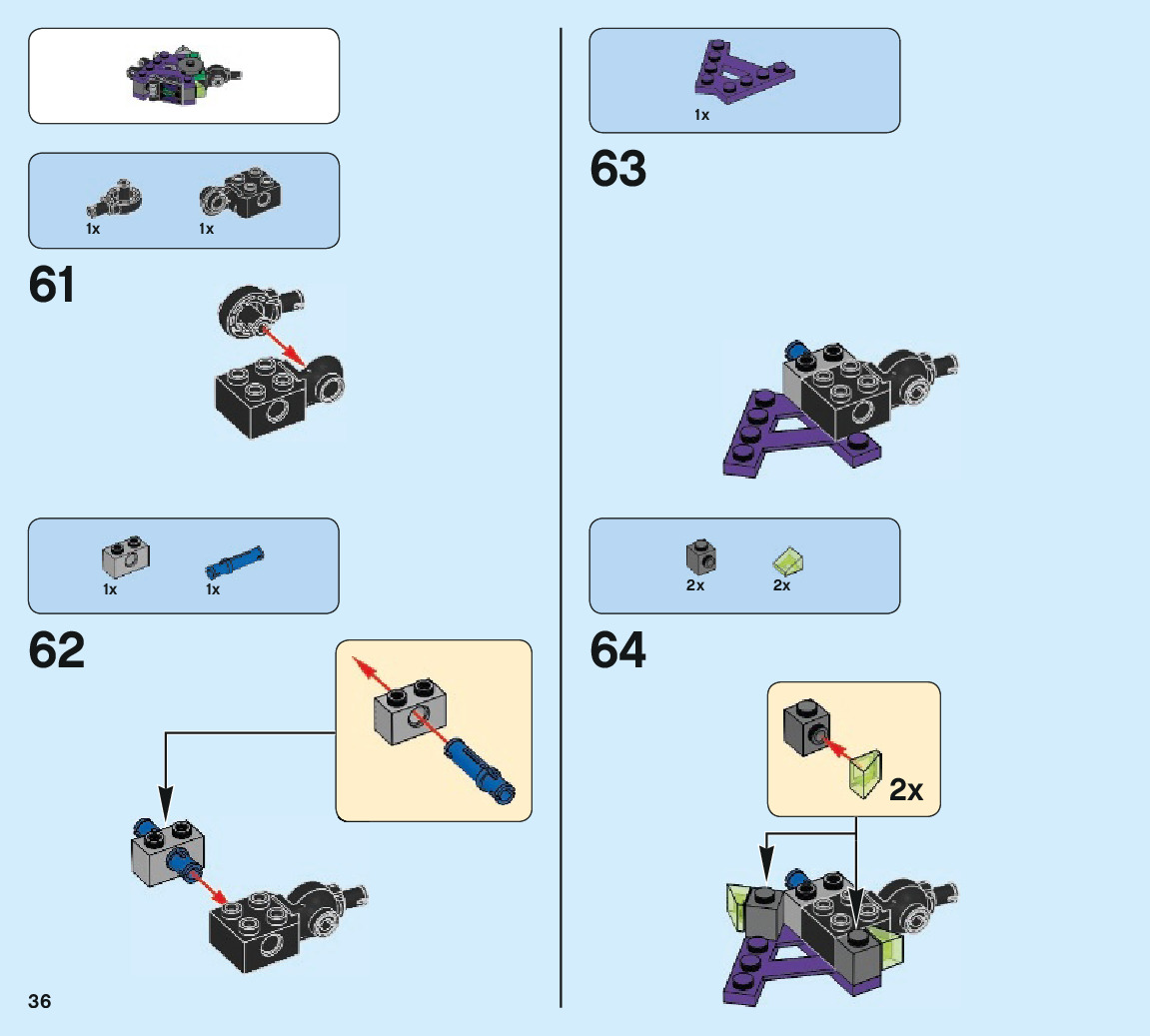 1x 1x

61

1x 1x

62

36

1x

63

2x 2x

64

2x