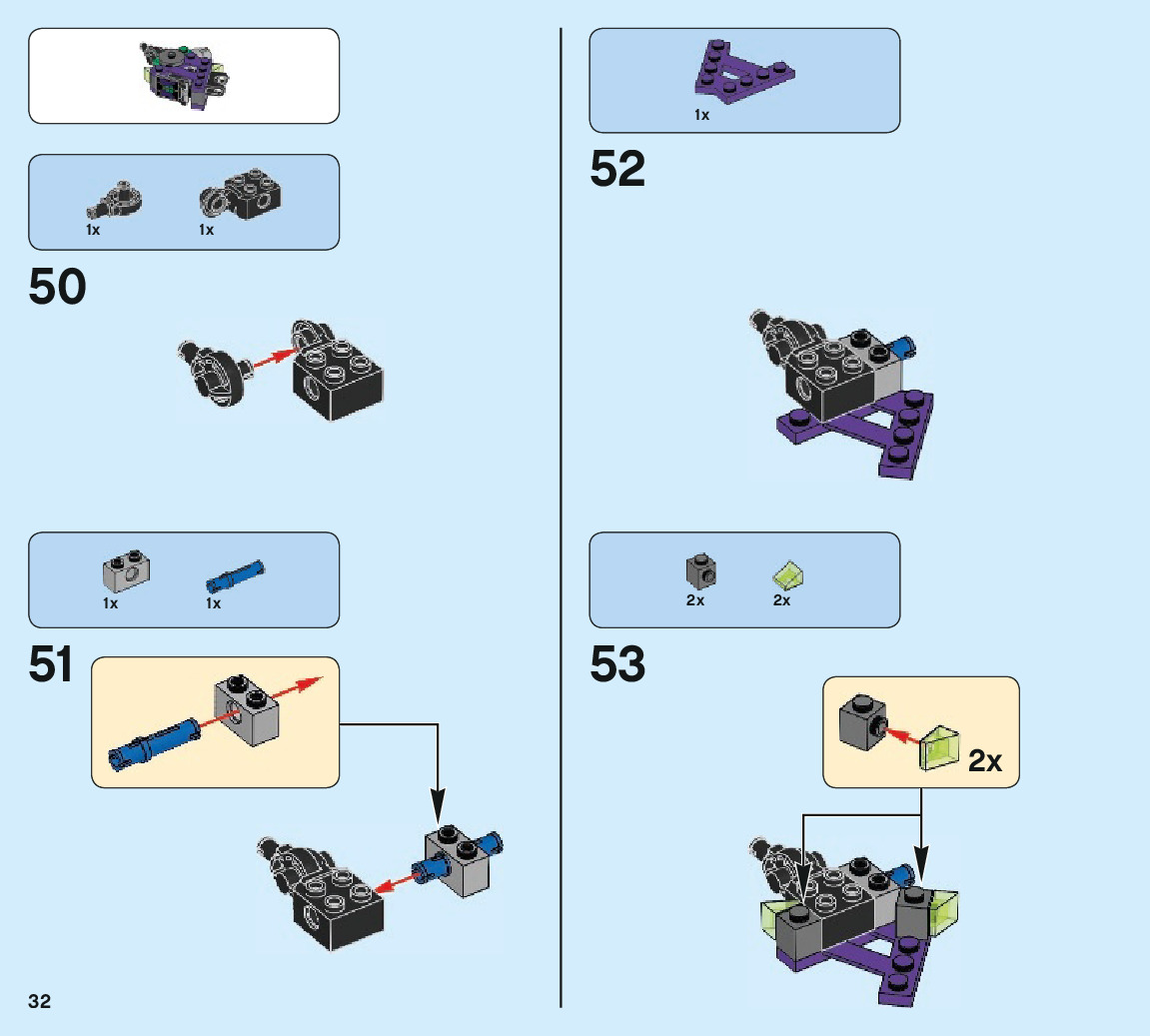 1x 1x

50

1x 1x

51

32

1x

52

2x 2x

53

2x