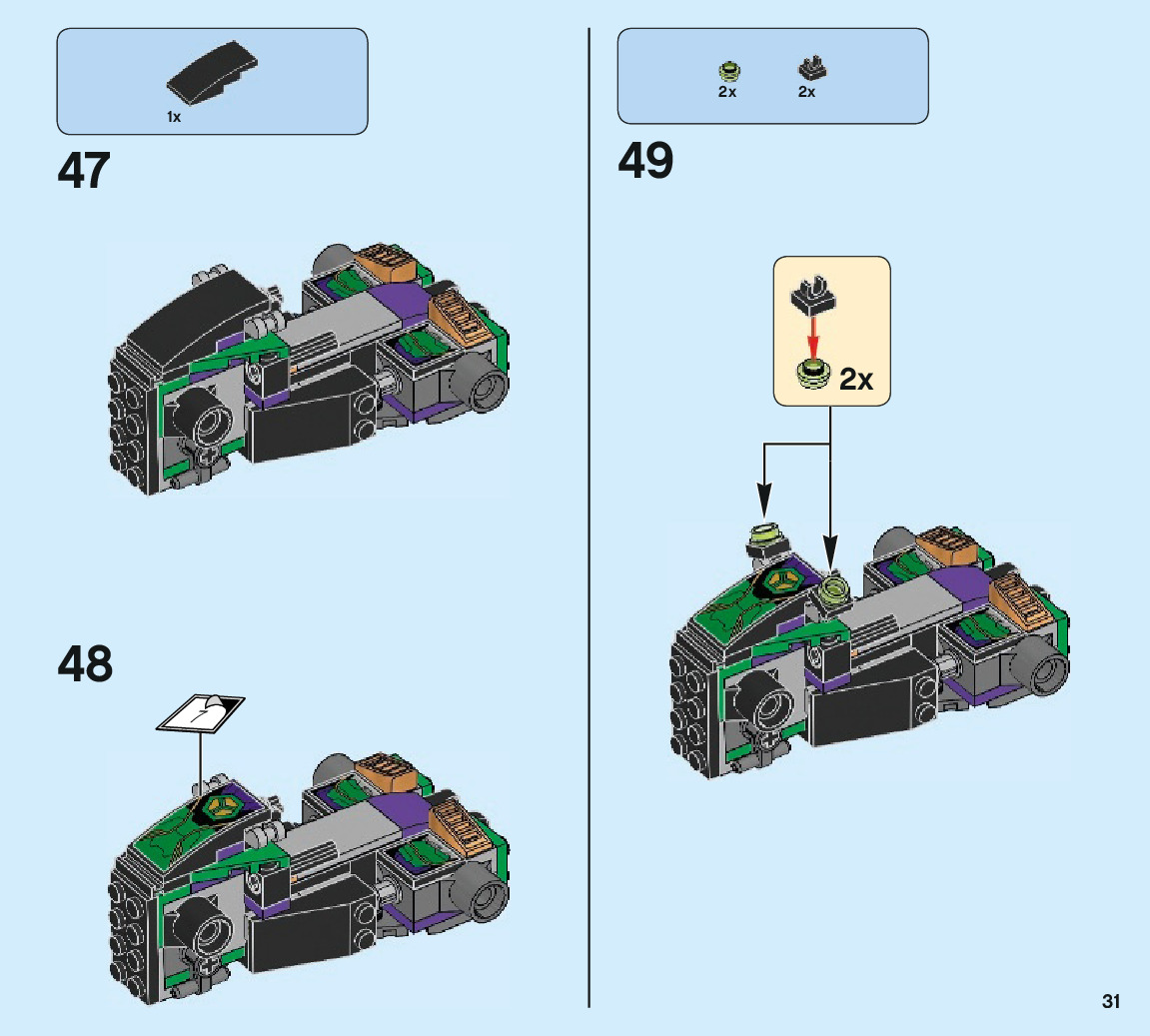 1x

47

48

7

2x 2x

49

2x

31