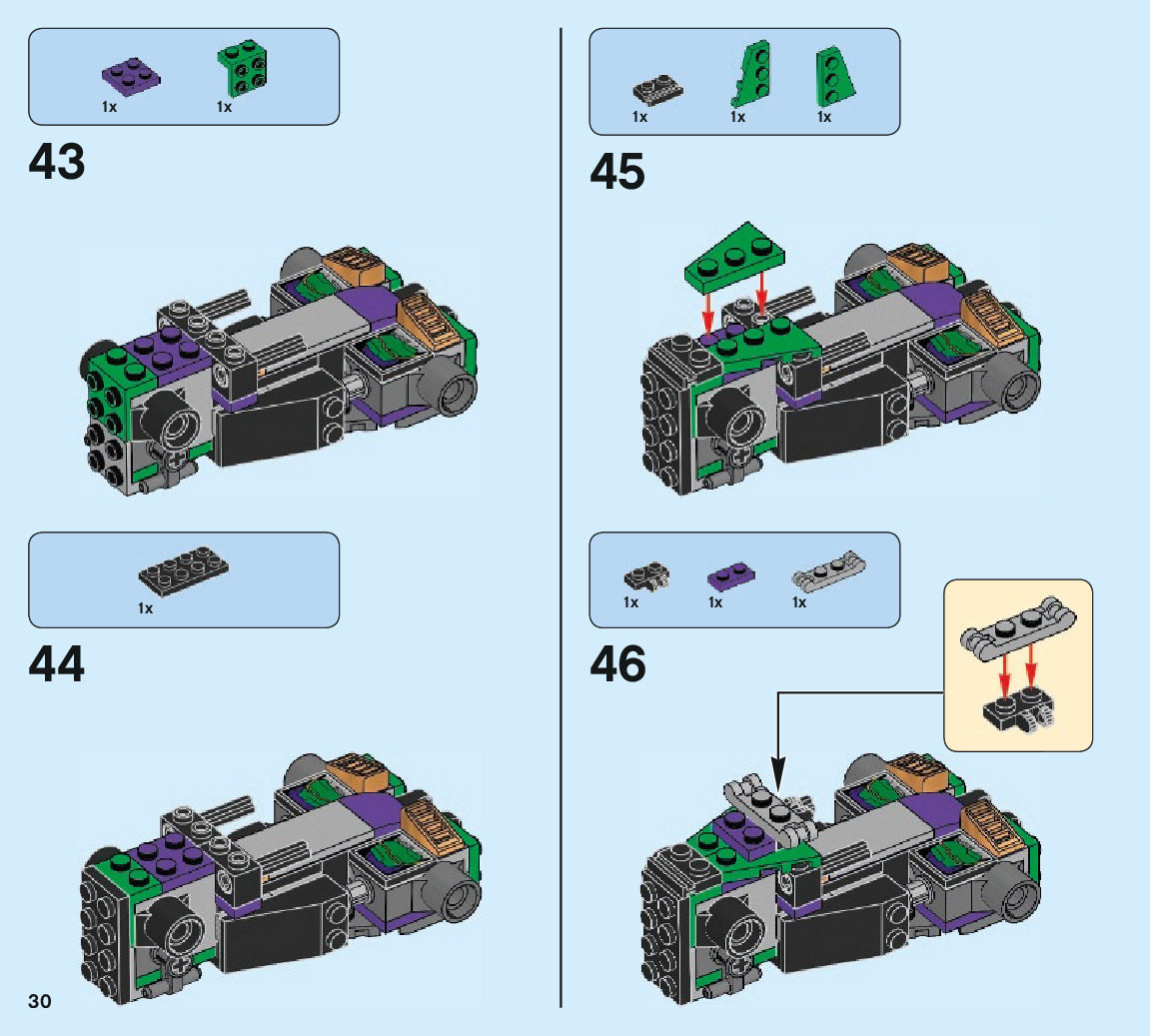 1x 1x

43

1x

44

30

1x 1x 1x

45

1x 1x 1x

46