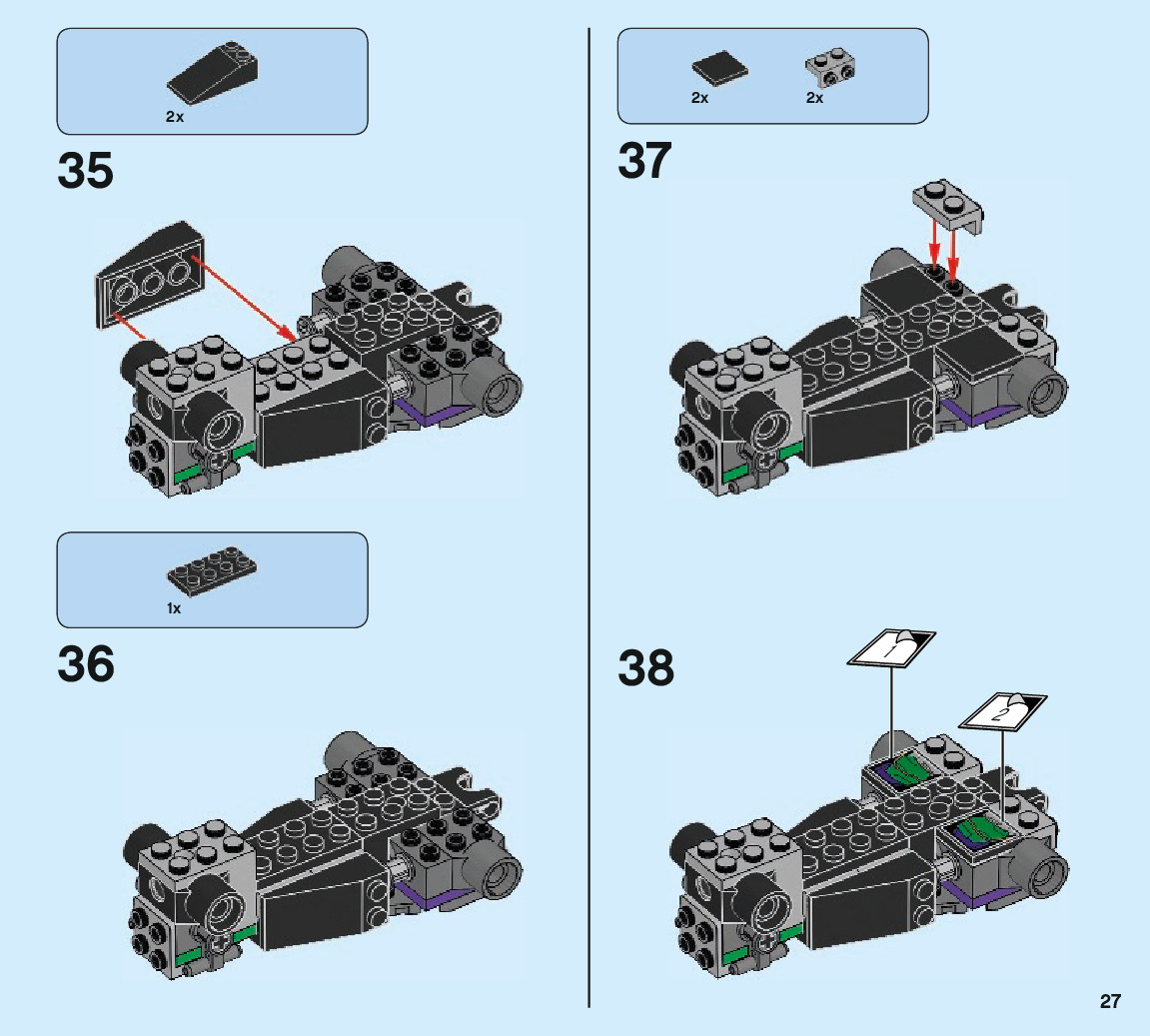 2x

35

1x

36

2x
2x

37

38

1

2

27