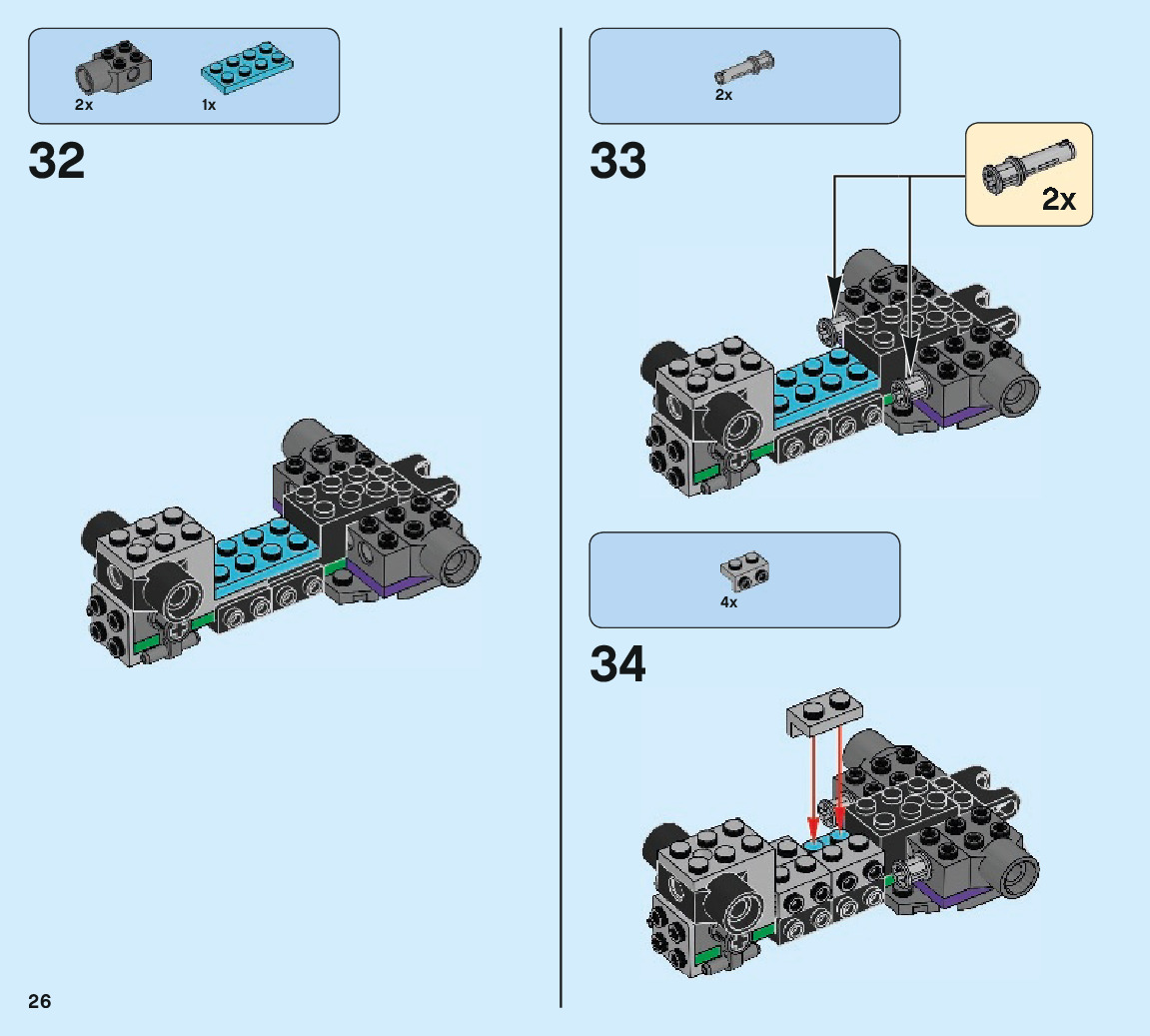 2x
1x

32

2x

33

2x

4x

34

26