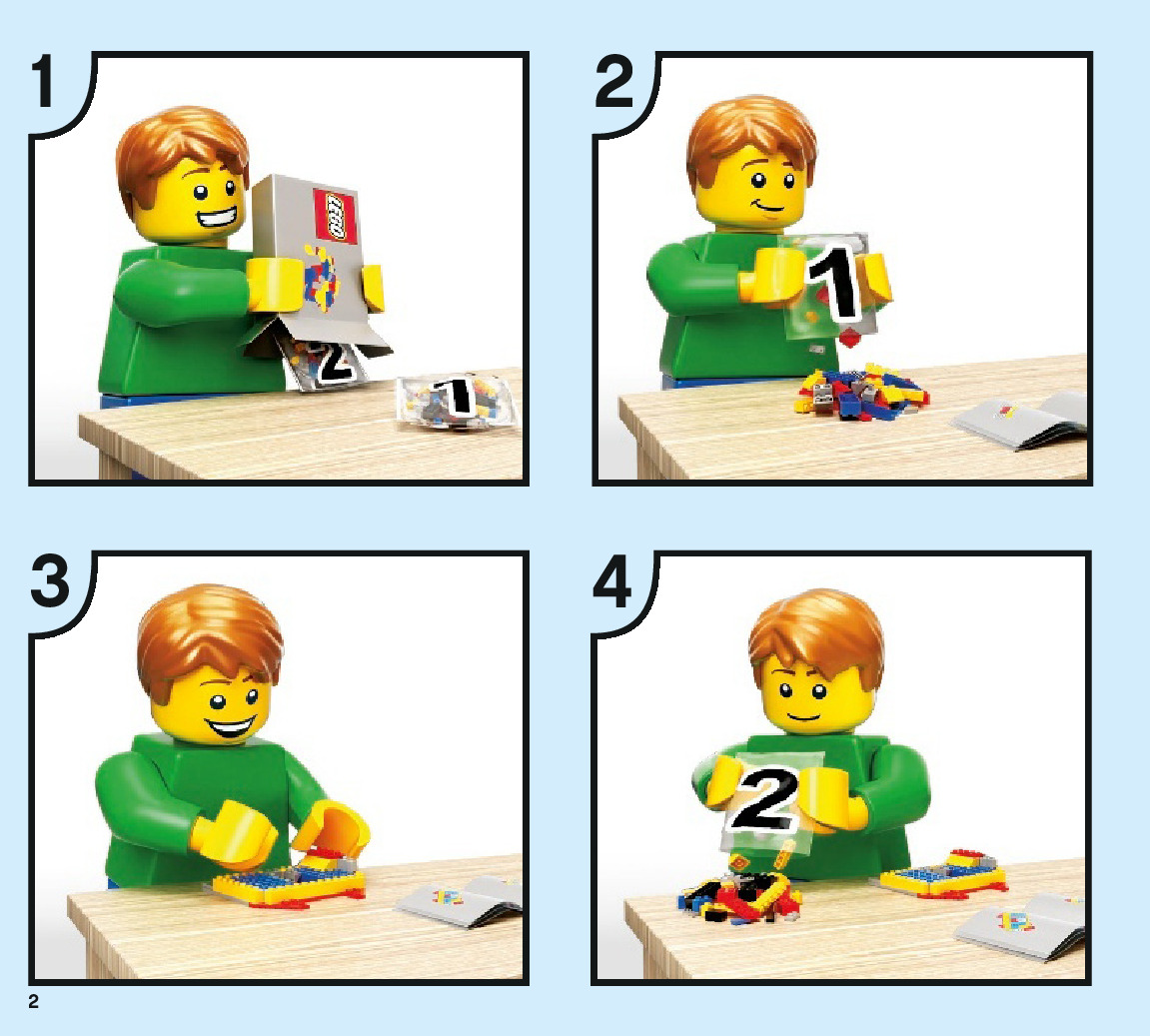 1

LEGO

2

1

2

1

3

4

2

2