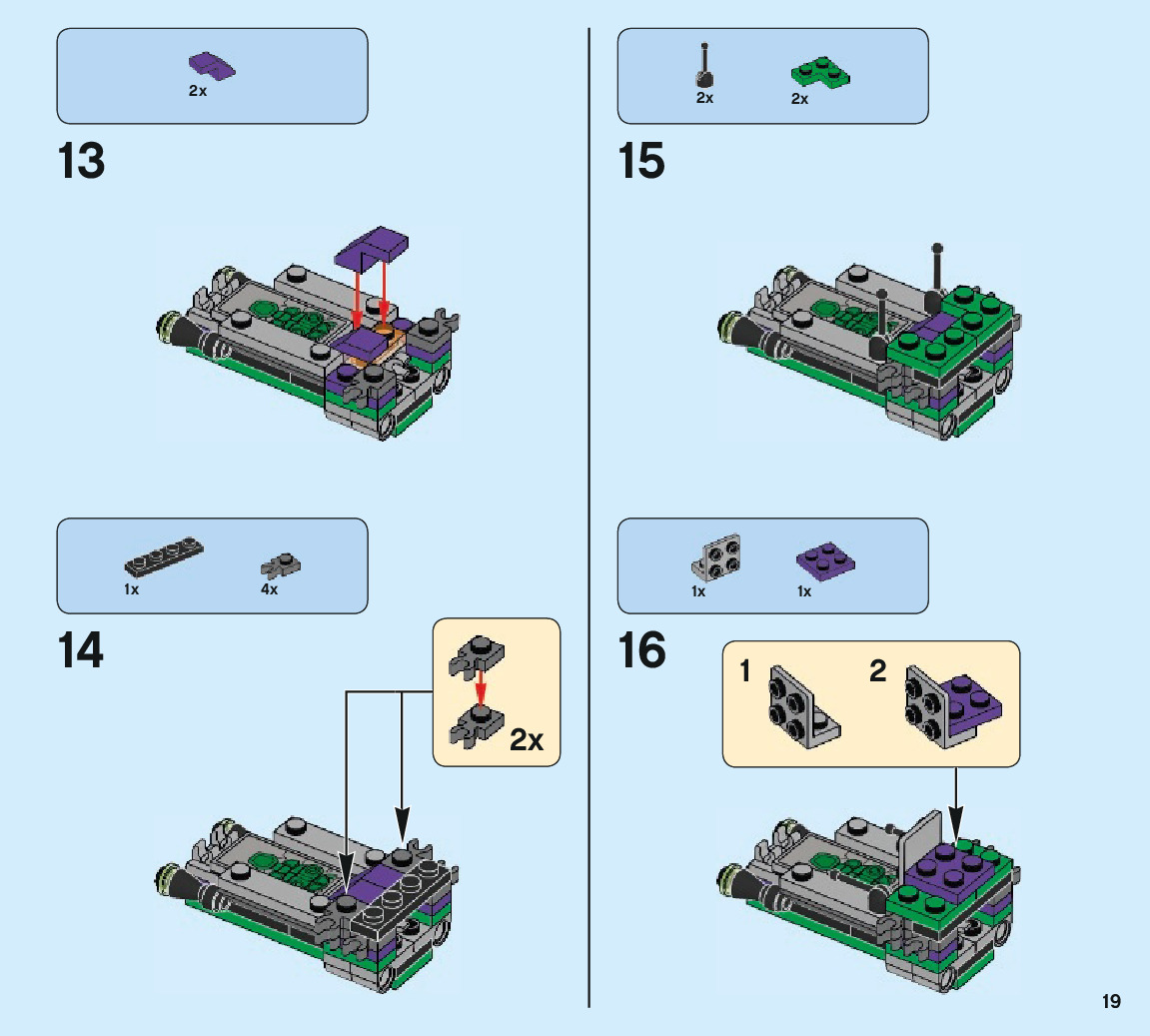 2x

13

1x 4x

14

2x

2x 2x

15

1x 1x

16

1 2

19