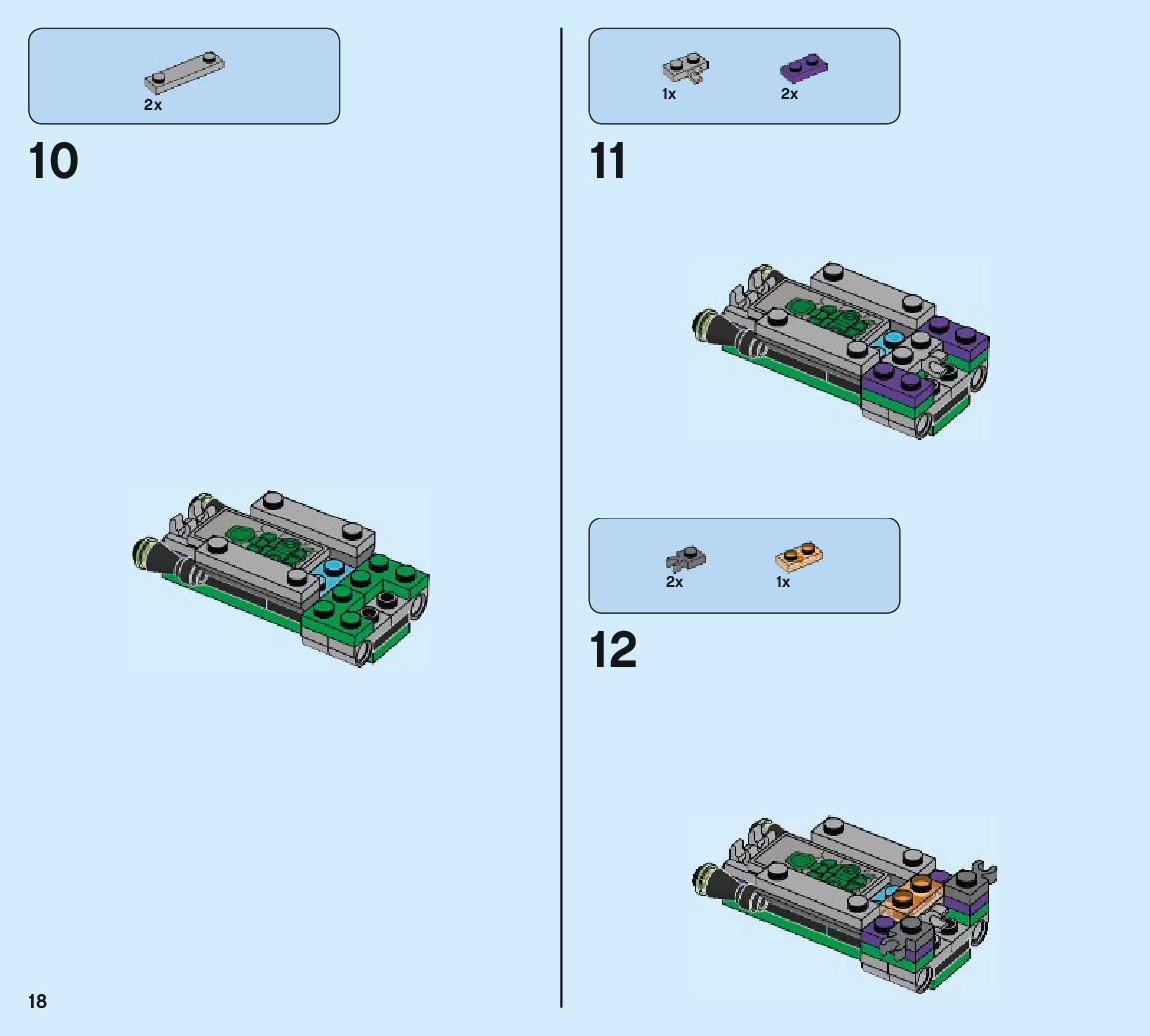 2x

10

1x 2x

11

2x 1x

12

18