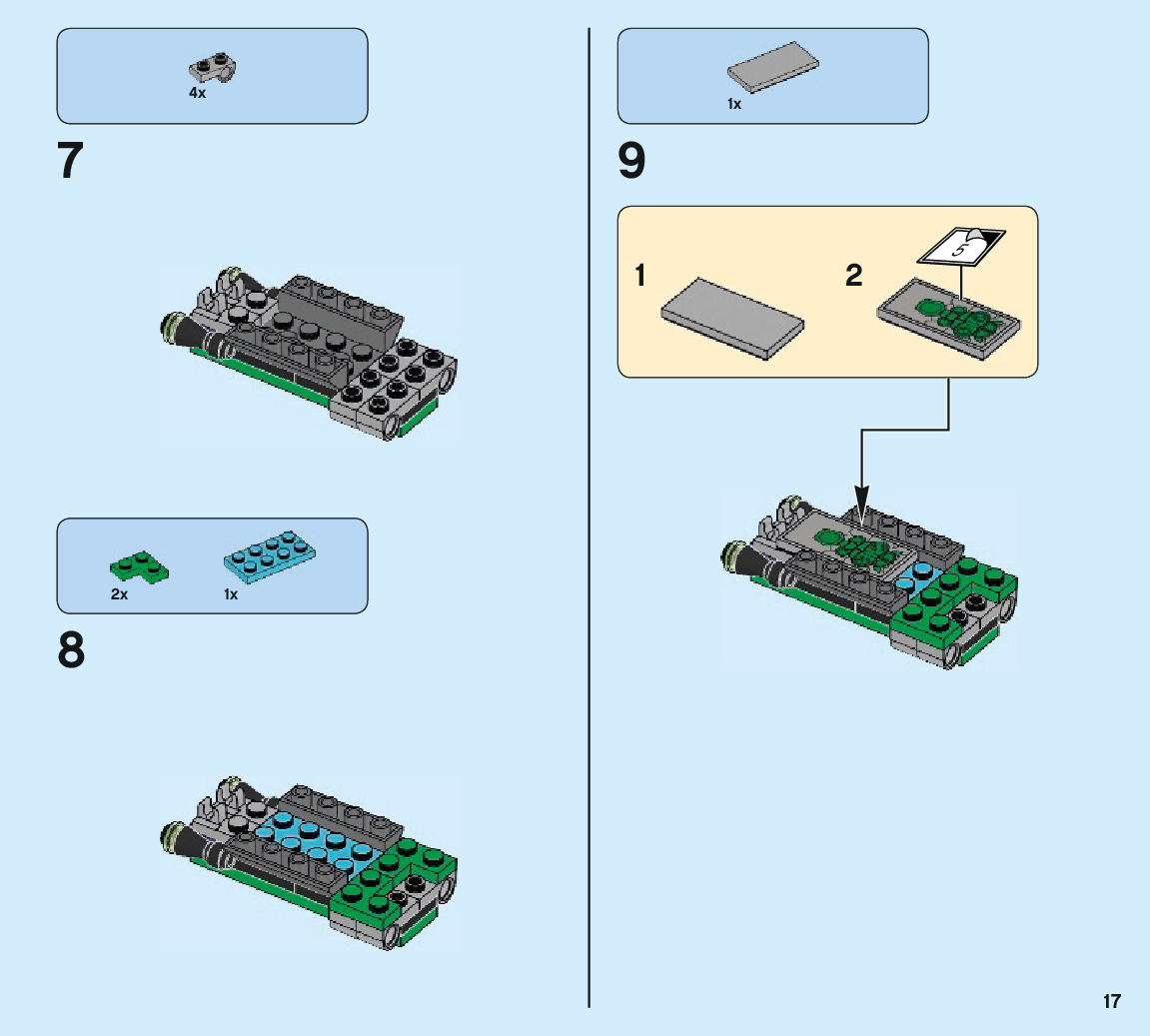 4x

7

2x

1x

8

1x

9

1

2

5

17