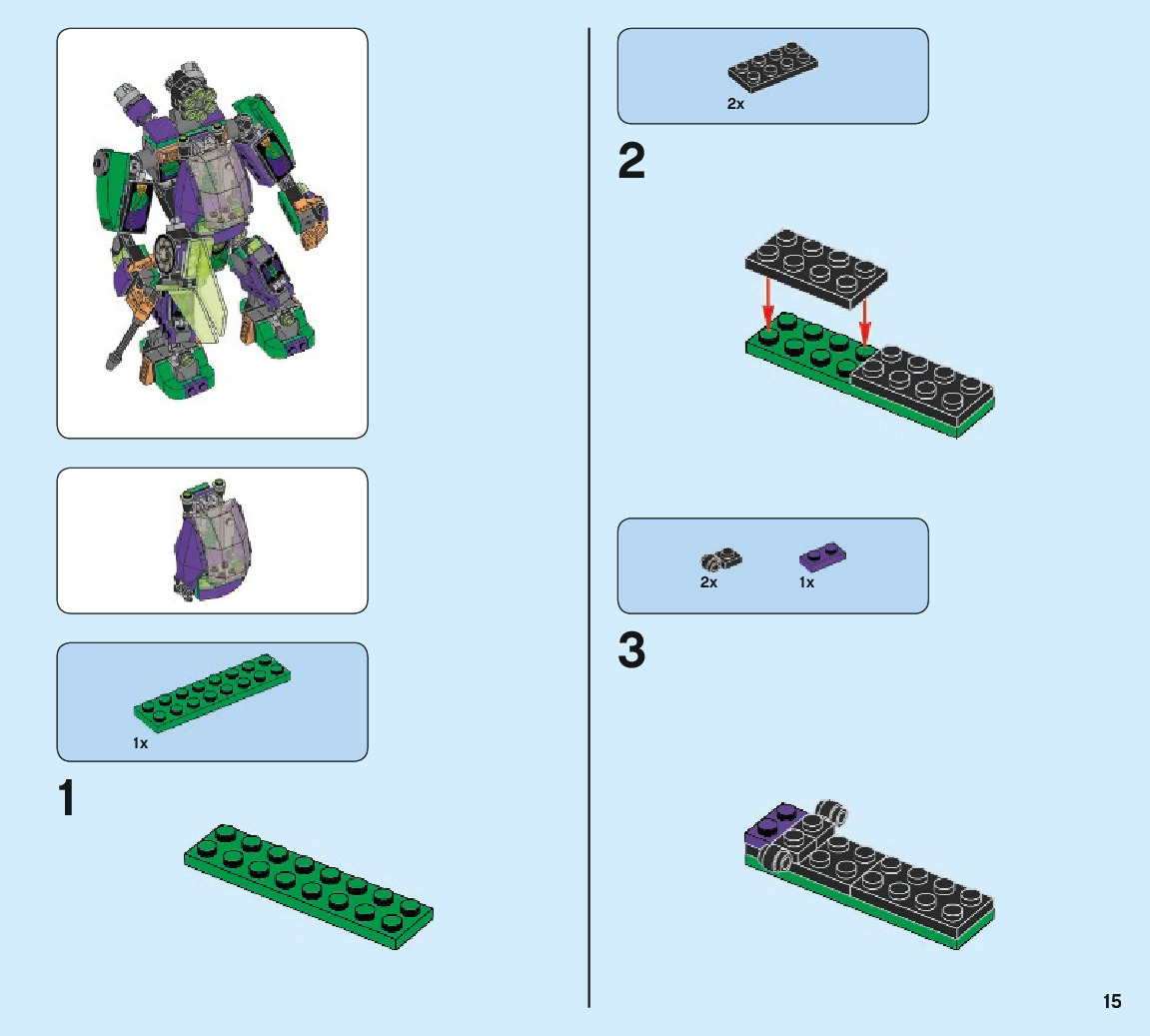 1x

1

2x

2

2x

1x

3

15