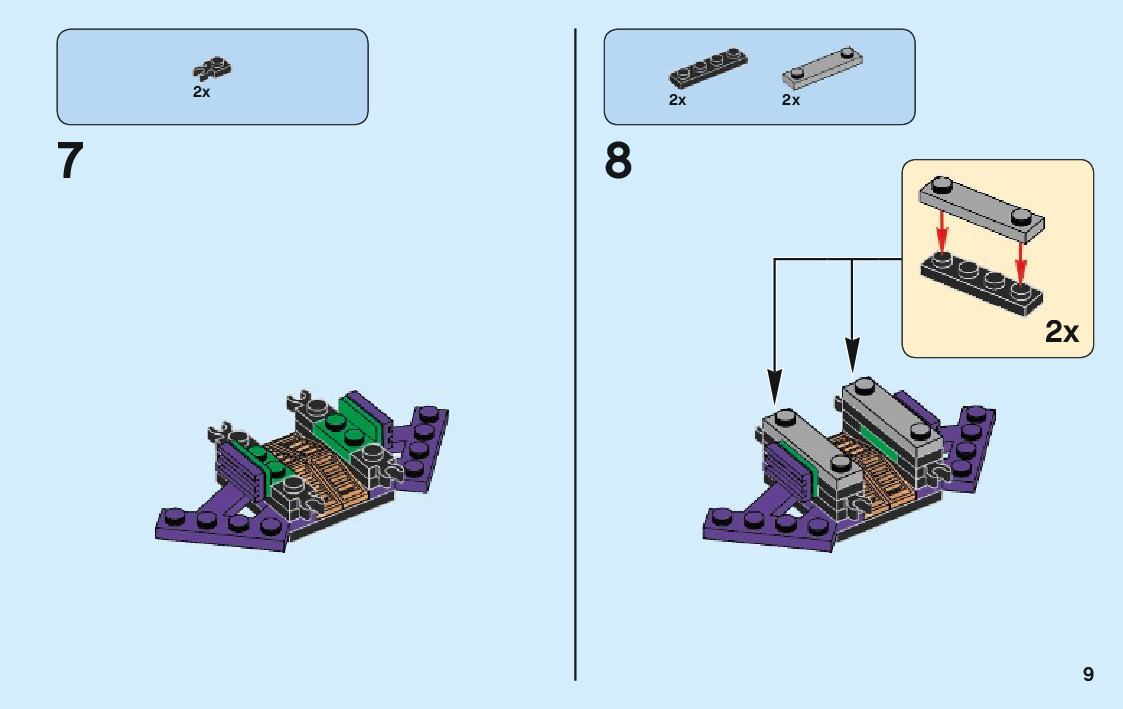 2x

7

2x 2x

8

2x

9