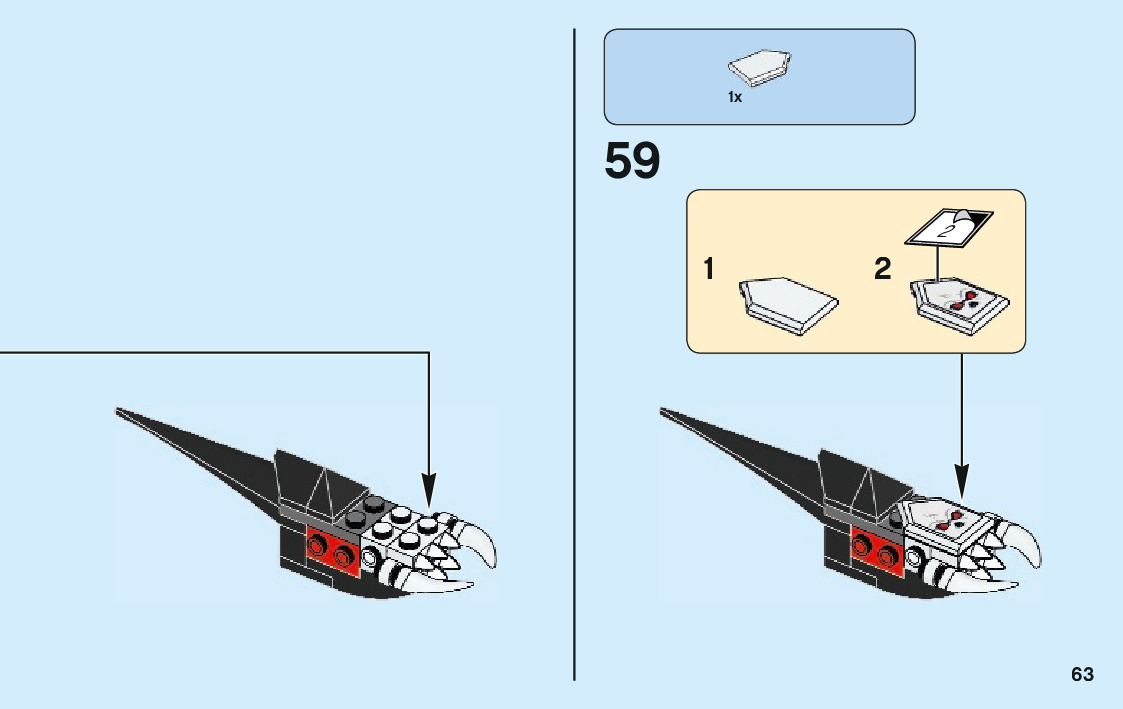 1x

59

1

2

2

63