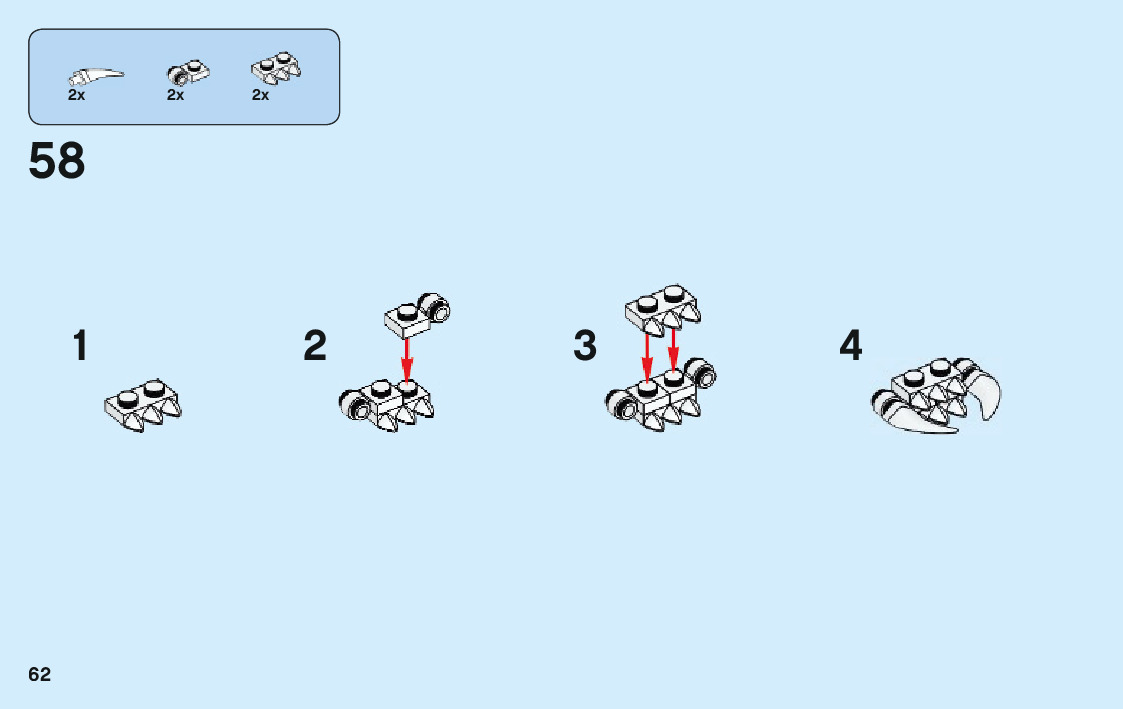 2x 2x 2x

58

1

2

3

4

62