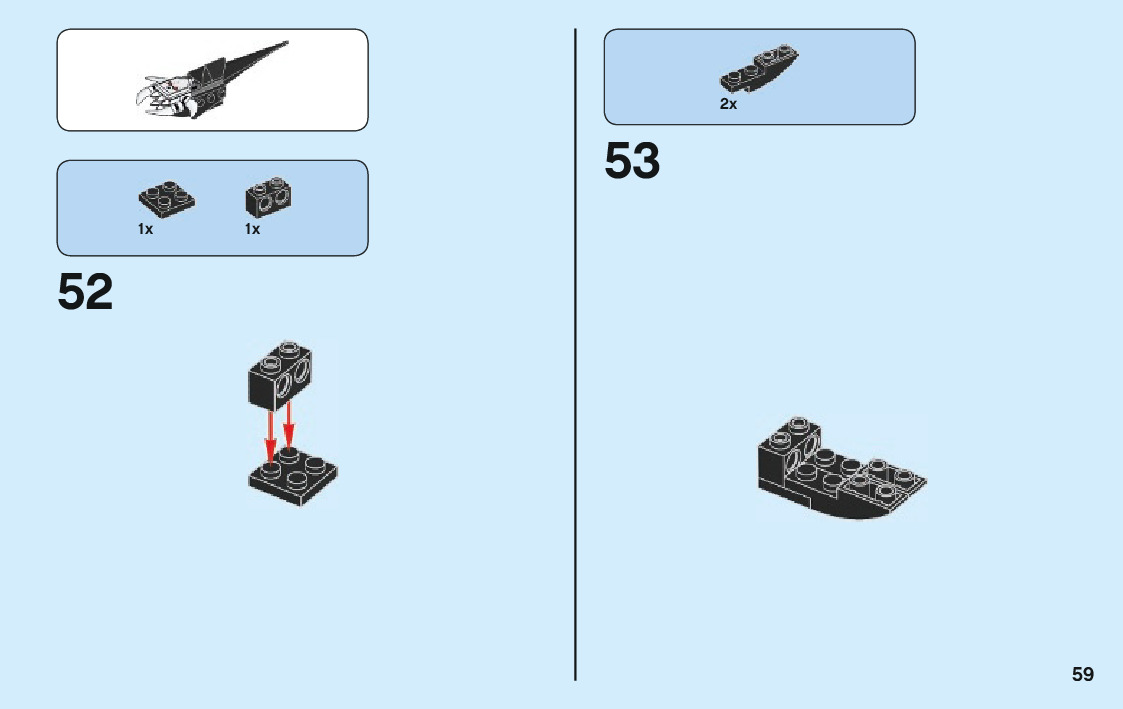 1x 1x

52

2x

53

59