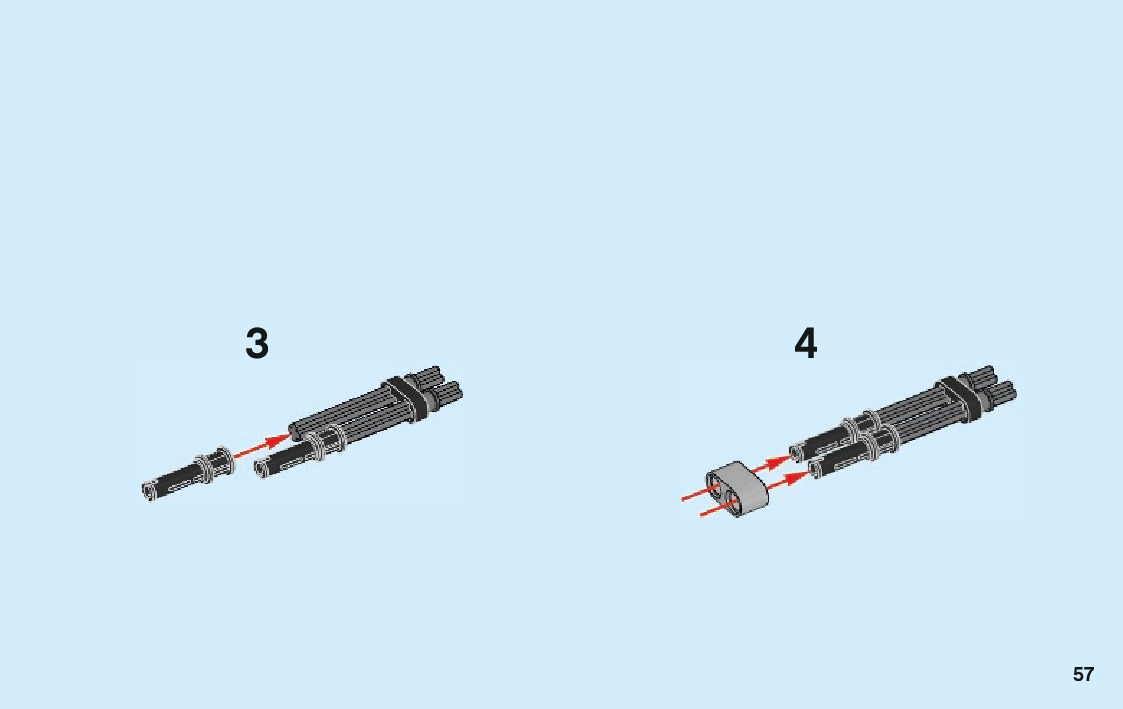 3

4

57