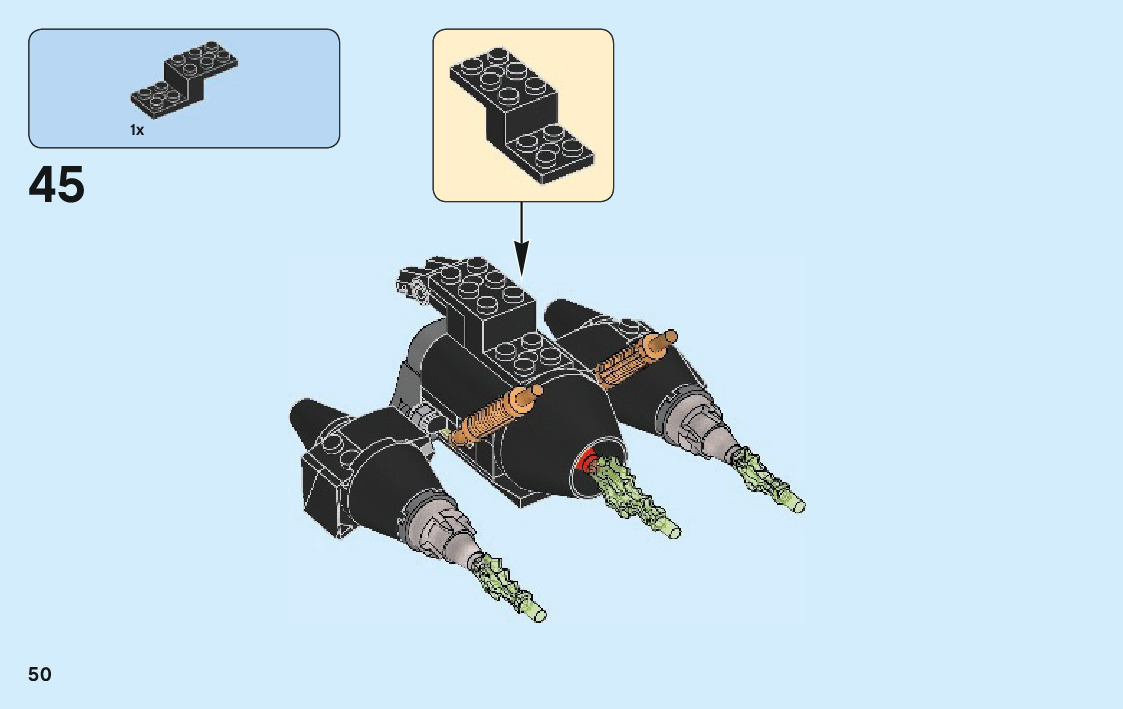 1x

45

50