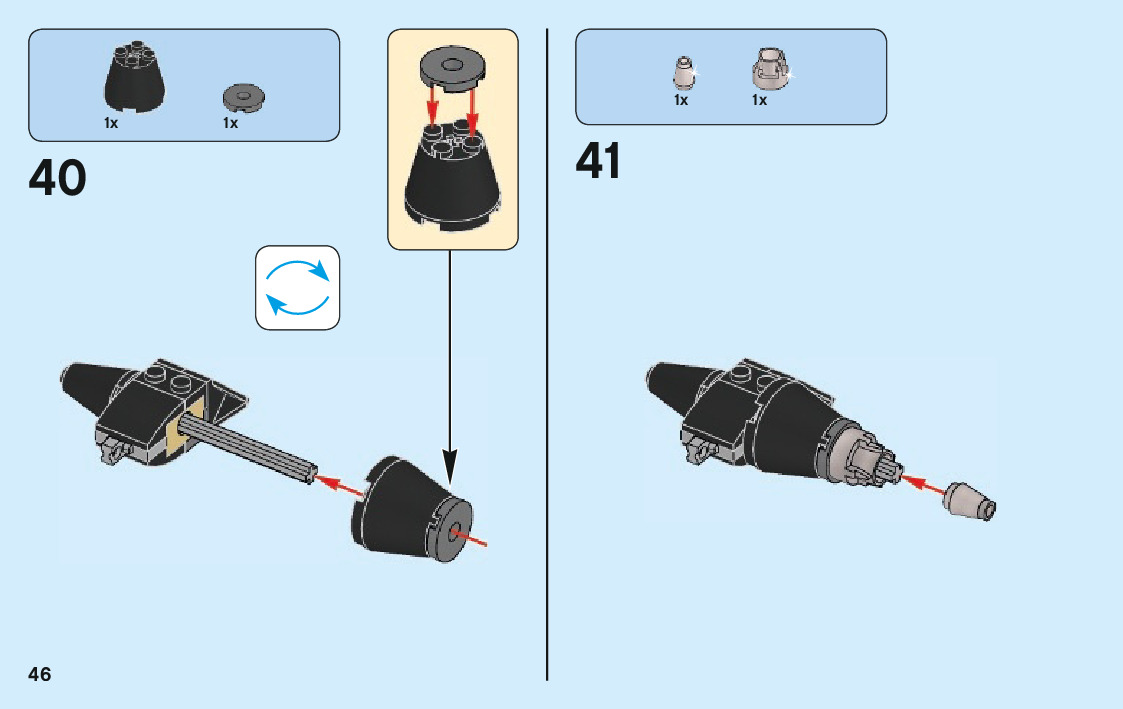 1x 1x

40

1x 1x

41

46