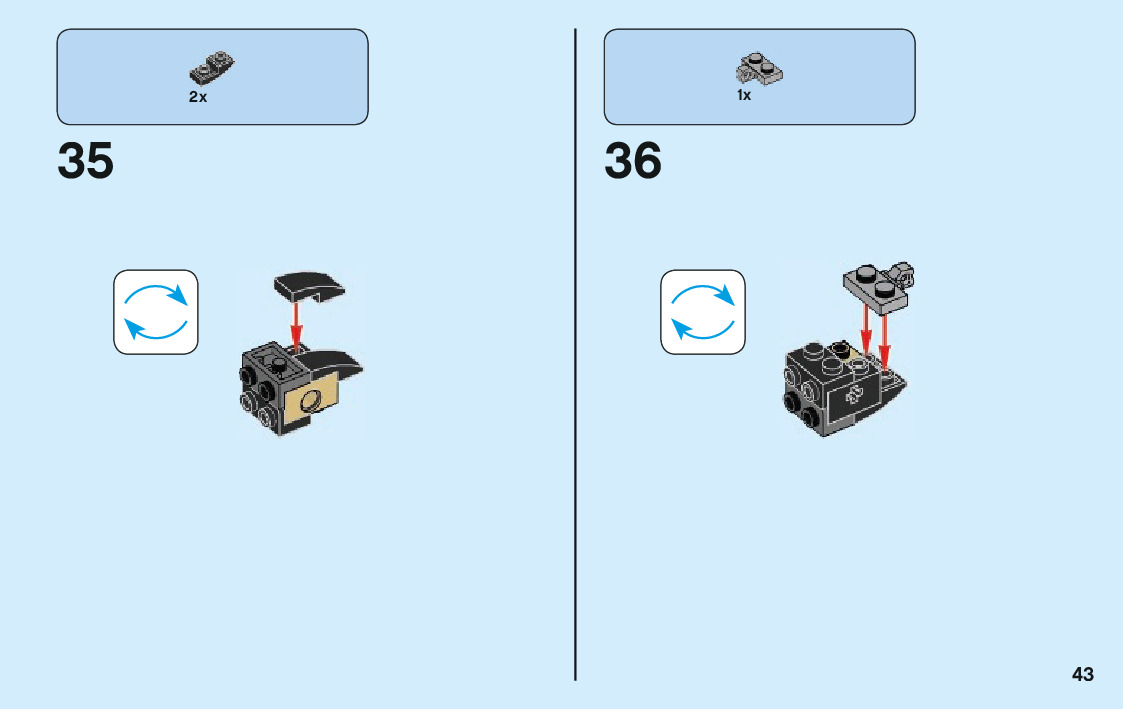 2x

35

1x

36

43