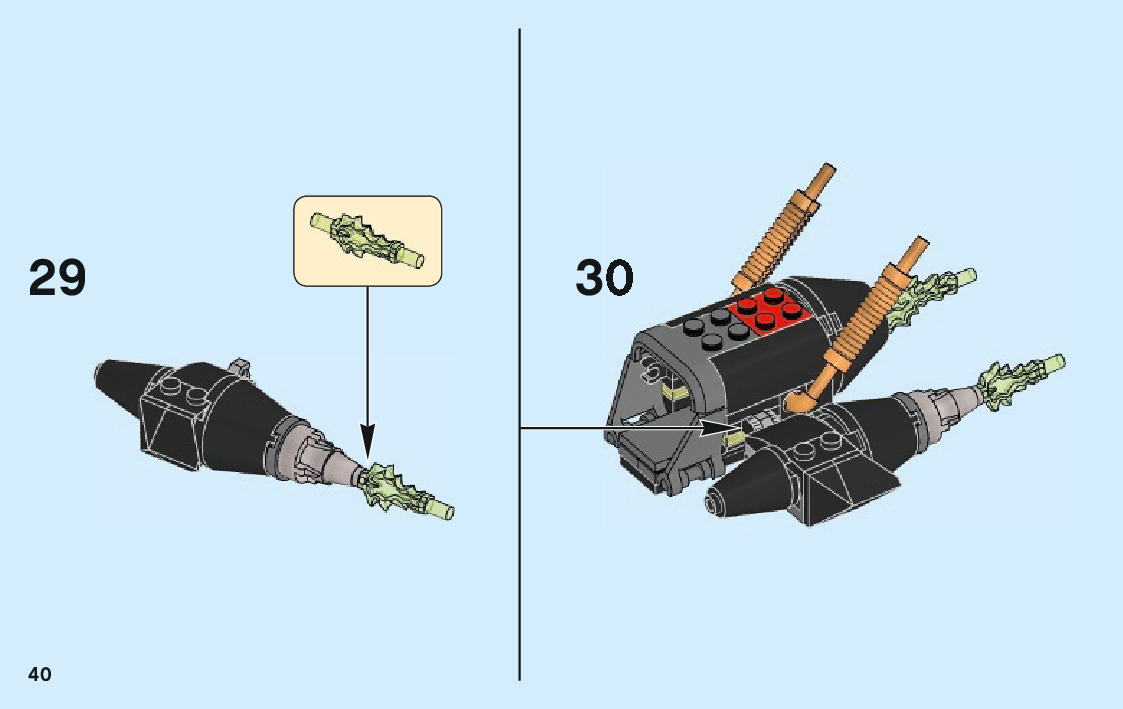 29

30

40