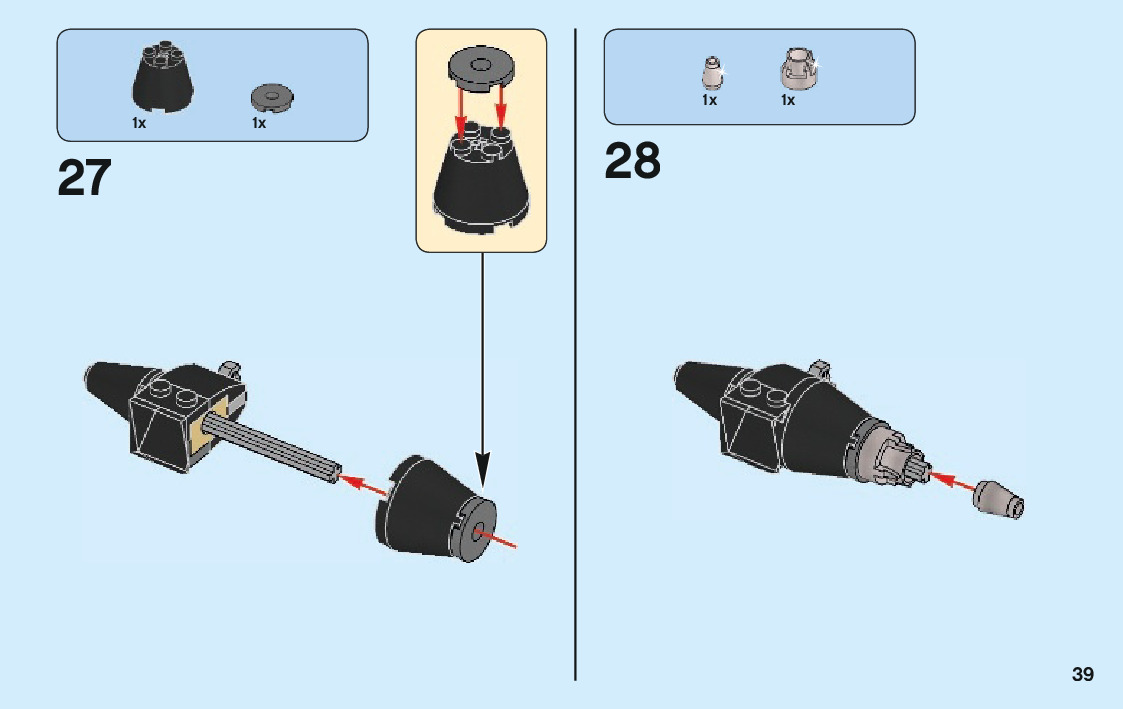 1x 1x

27

1x 1x

28

39