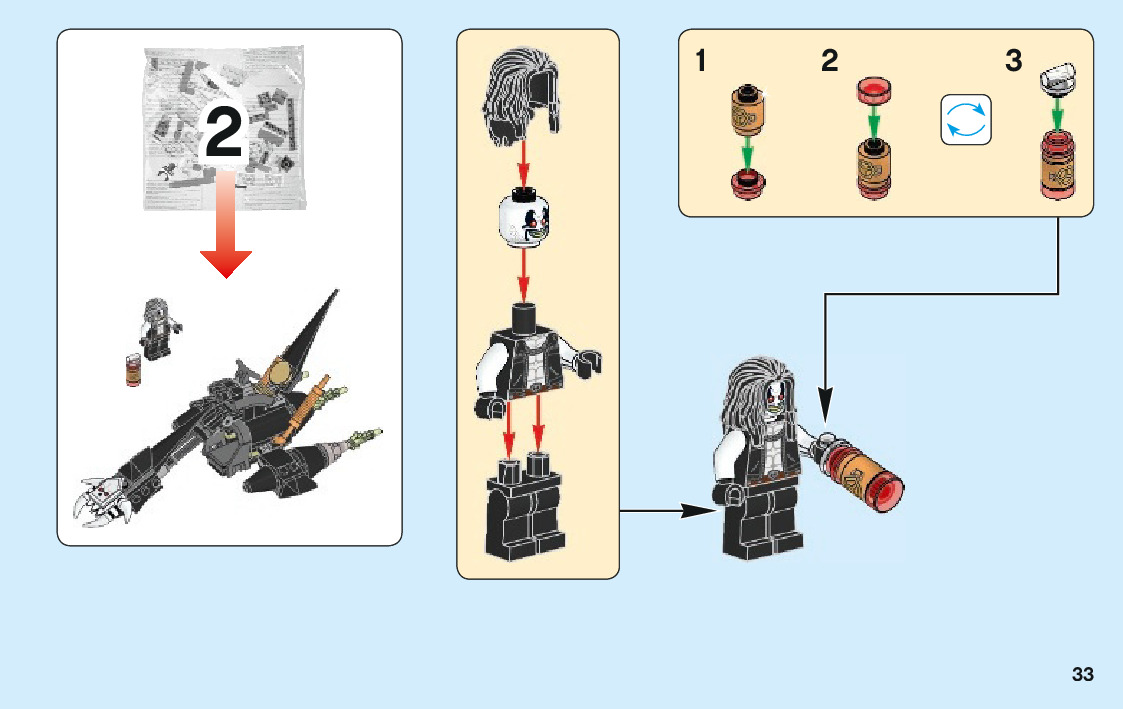 2

1

2

3

33