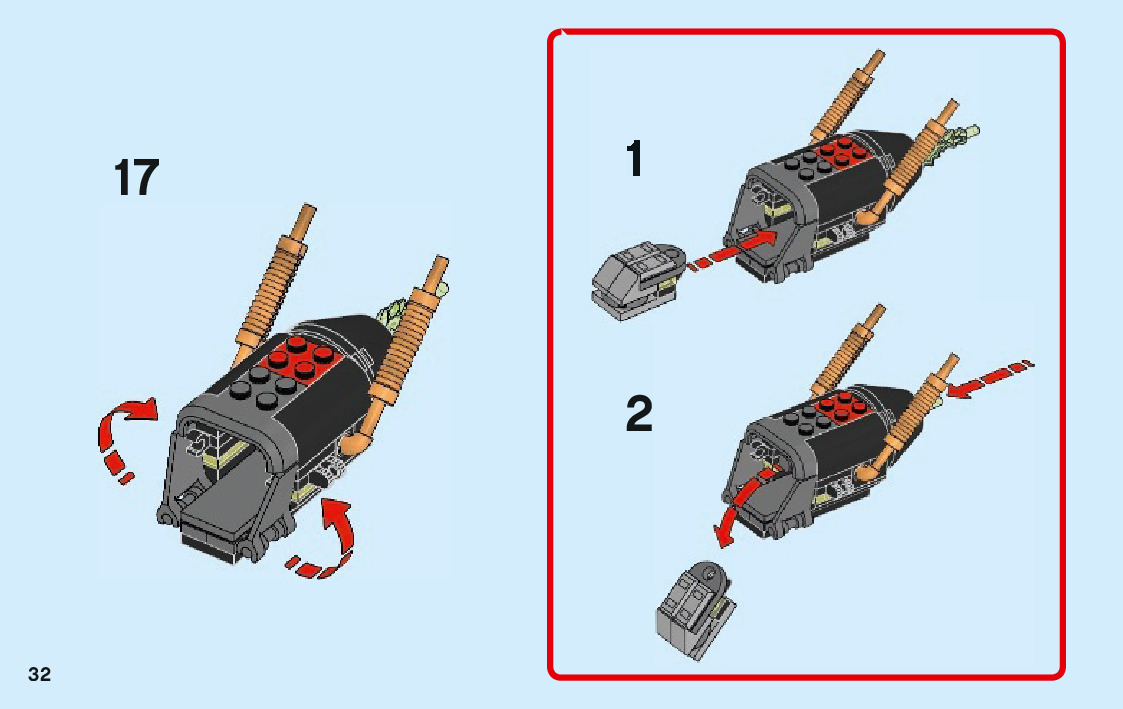 17

1

2

32