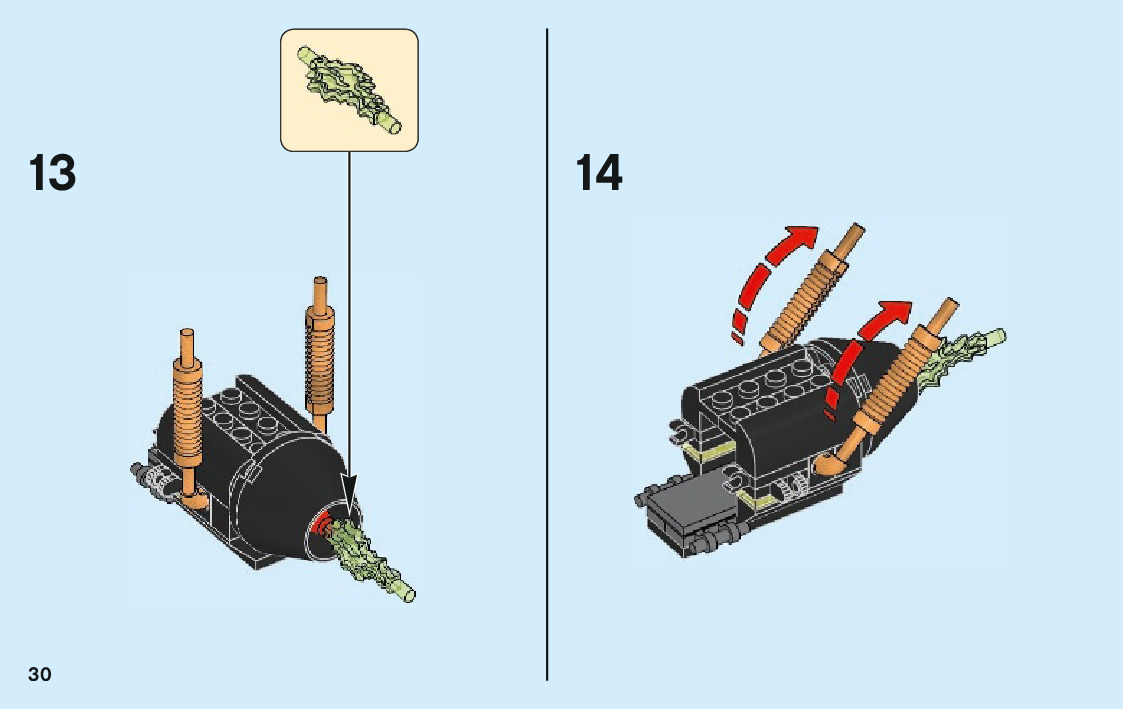 13

14

30