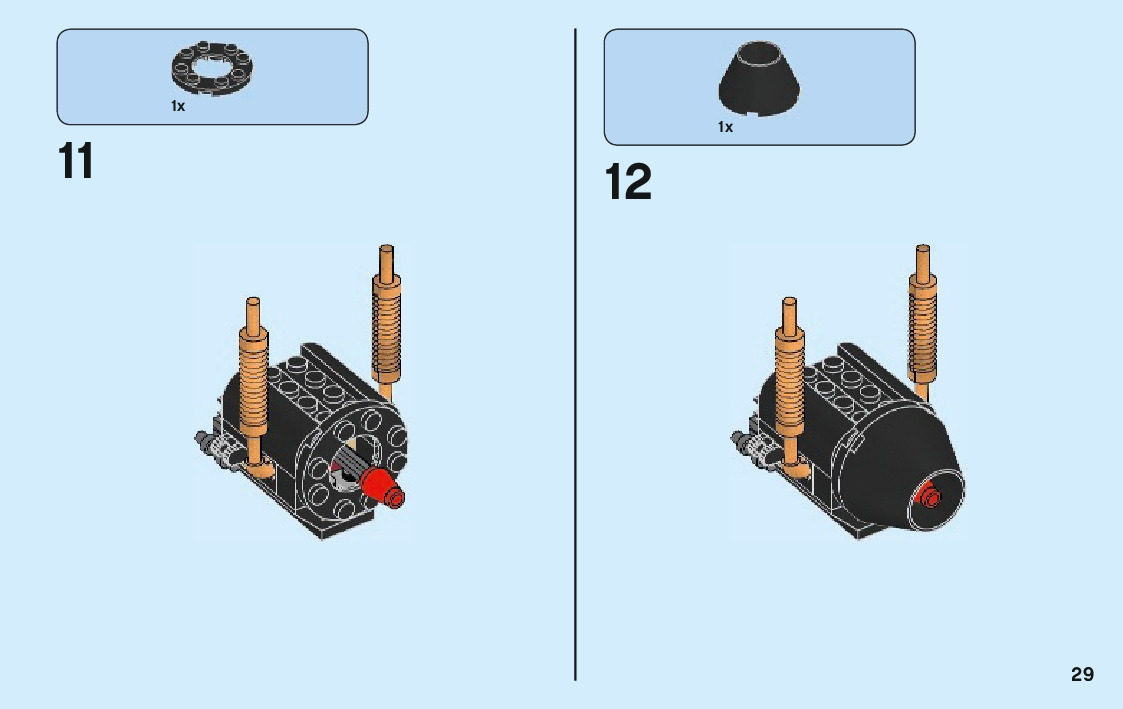 1x

11

1x

12

29