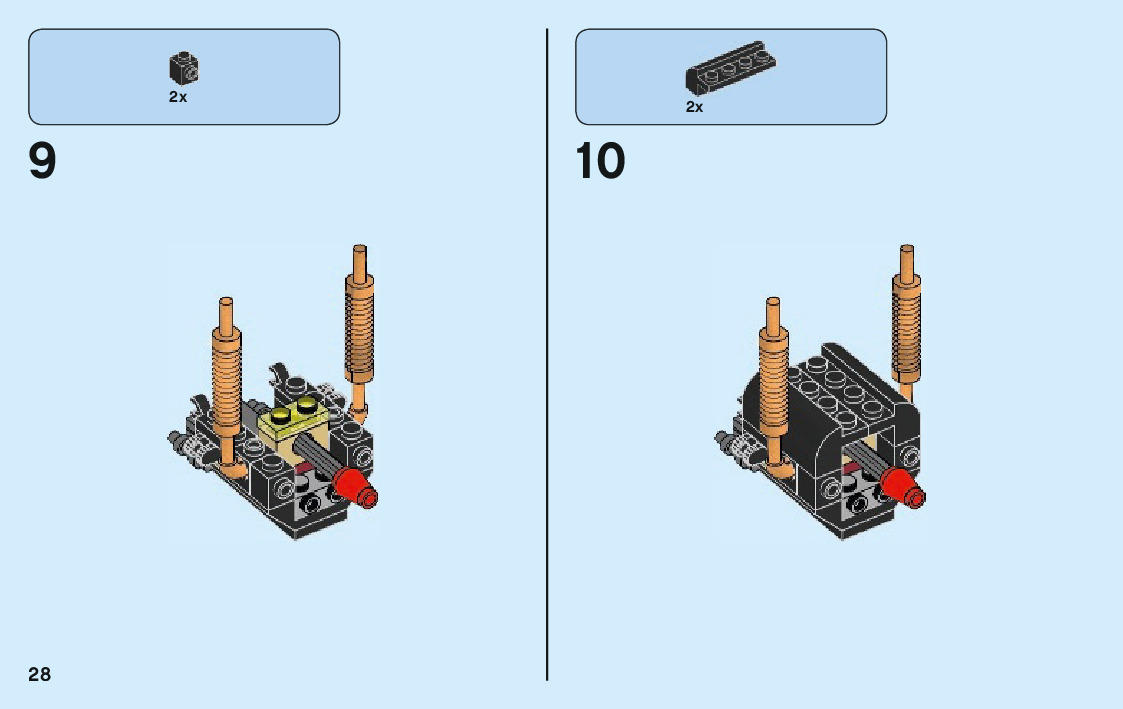 2x

9

2x

10

28