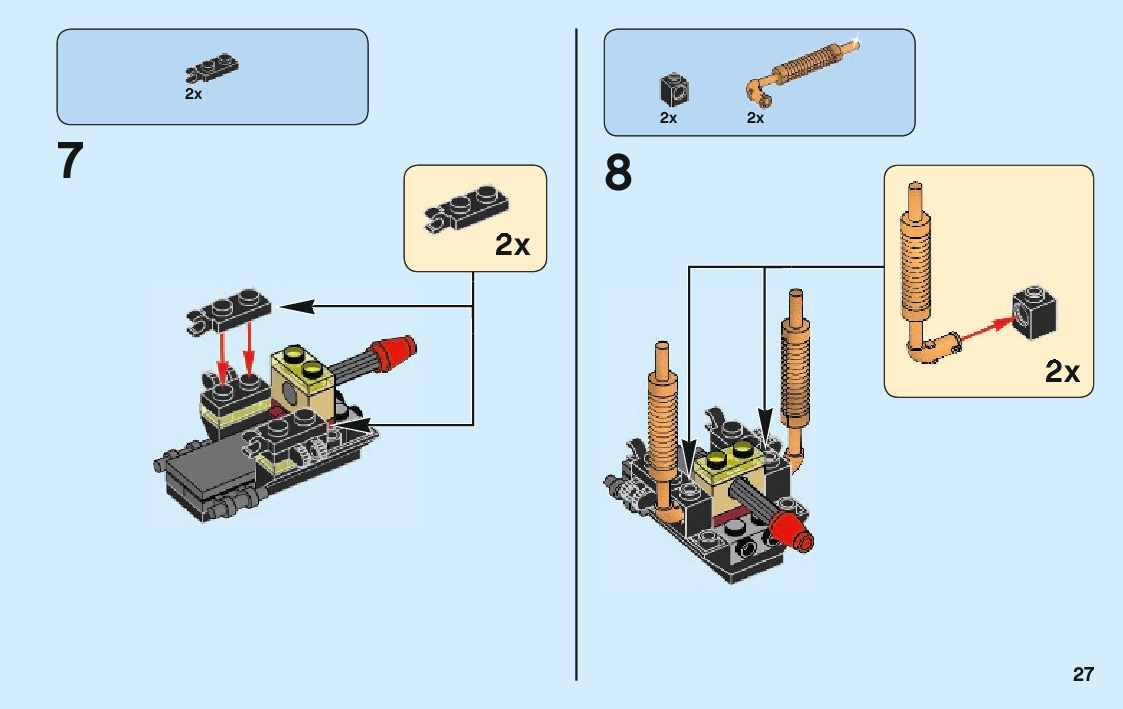 2x

7

2x

2x 2x

8

2x

27