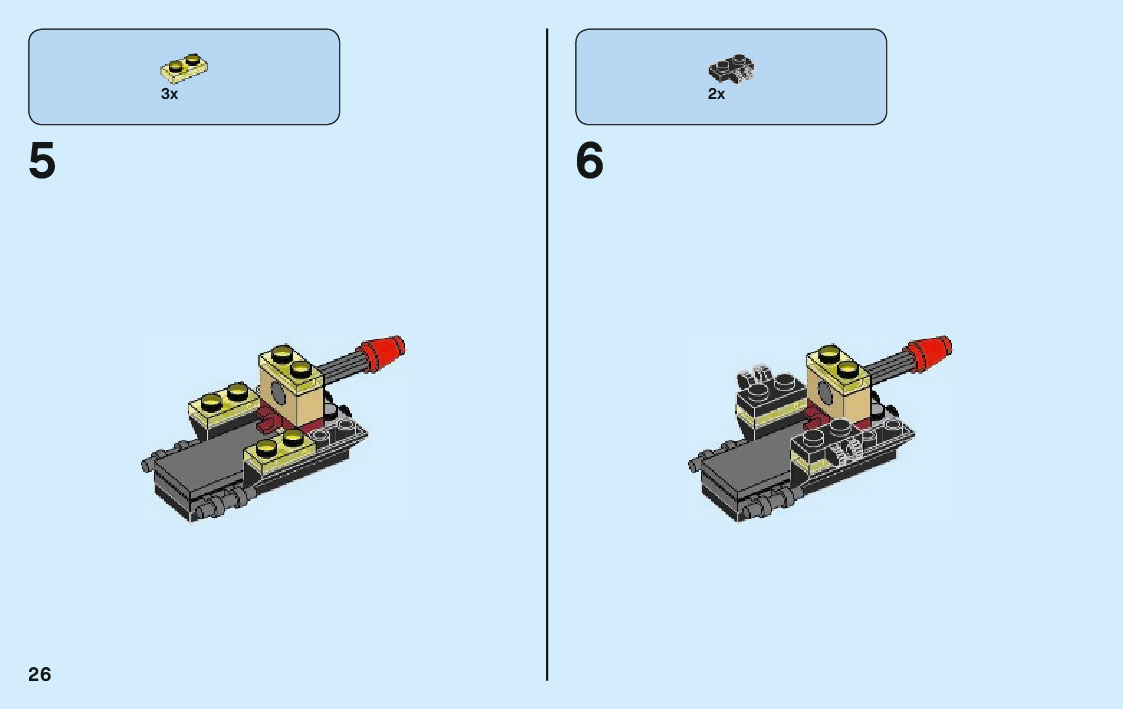 3x

5

2x

6

26