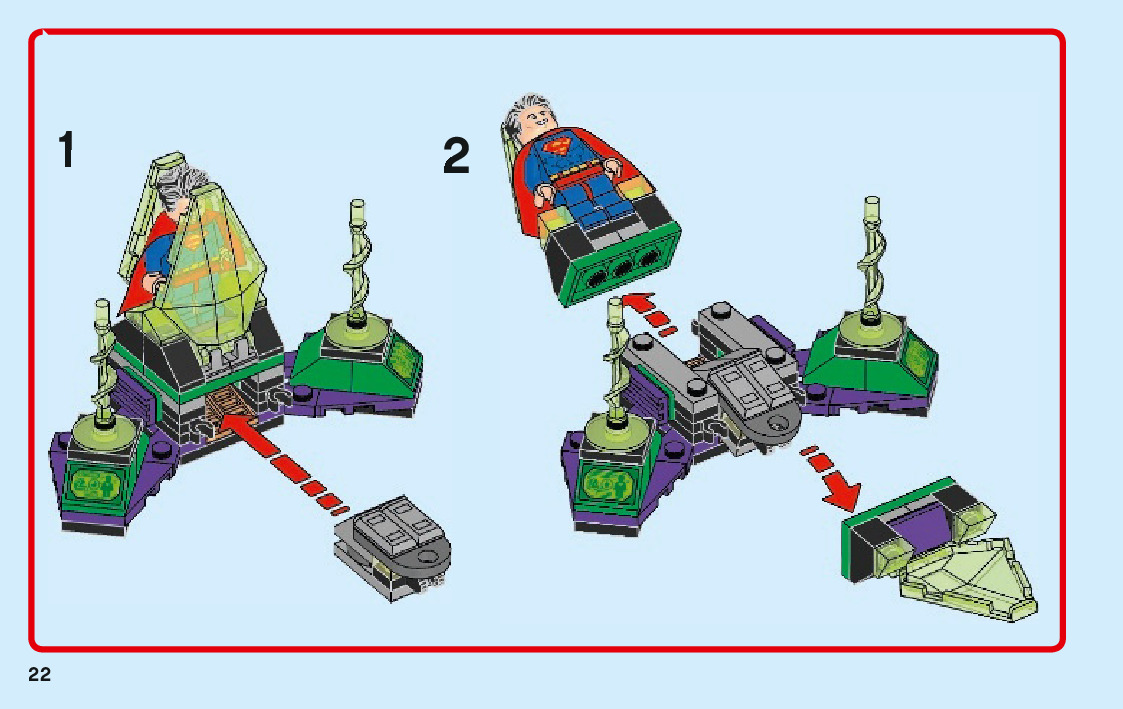 1

2

22