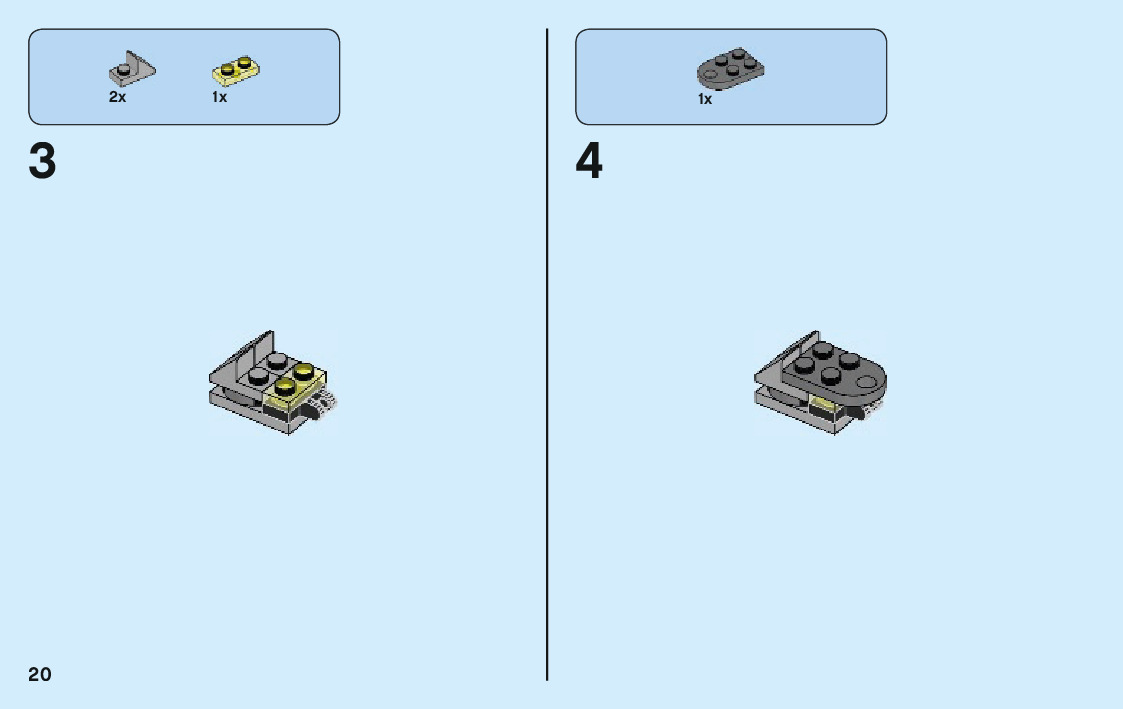 2x 1x

3

1x

4

20