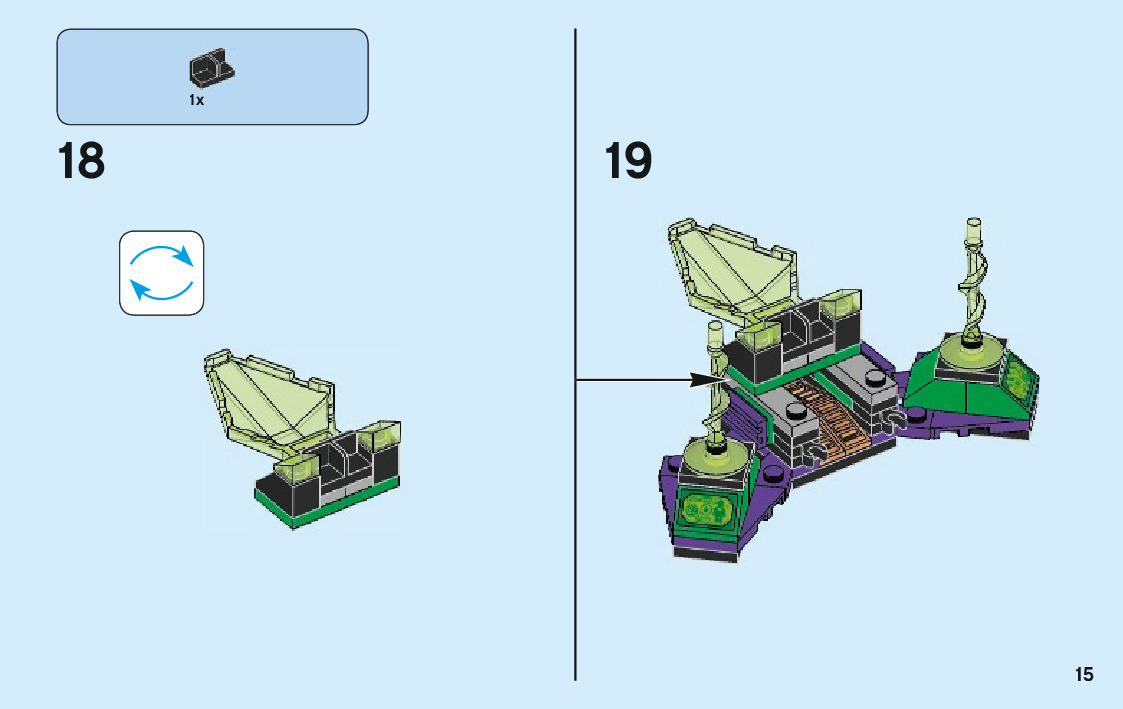 1x

18

19

15