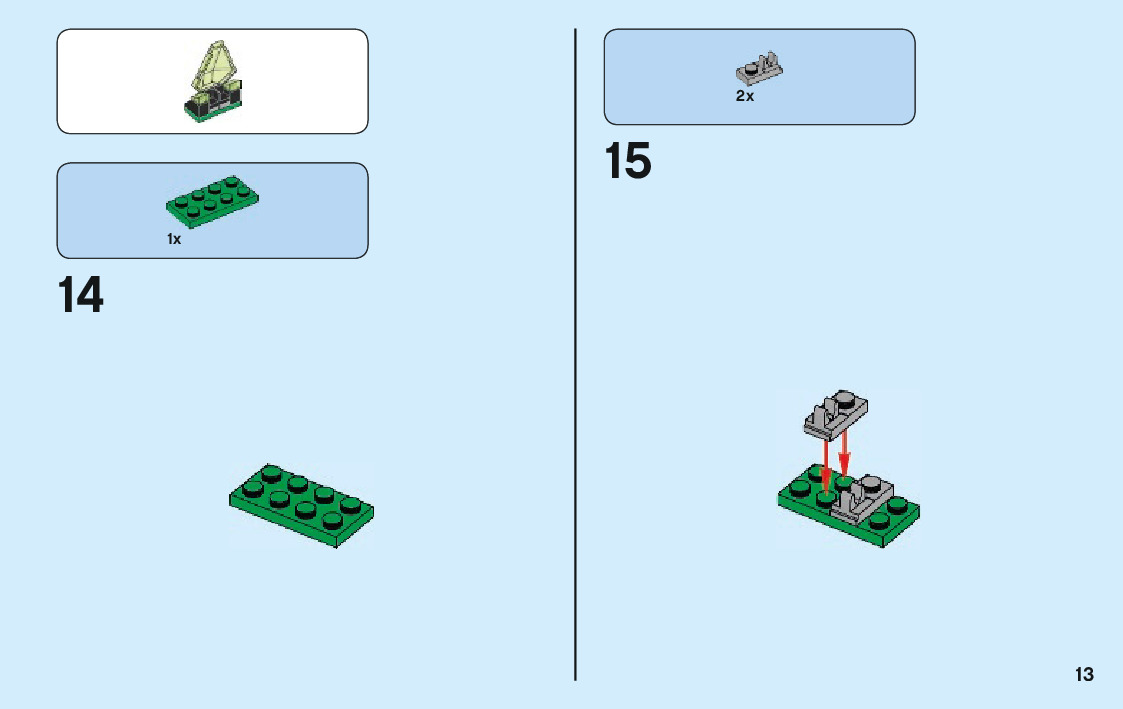 1x

14

2x

15

13