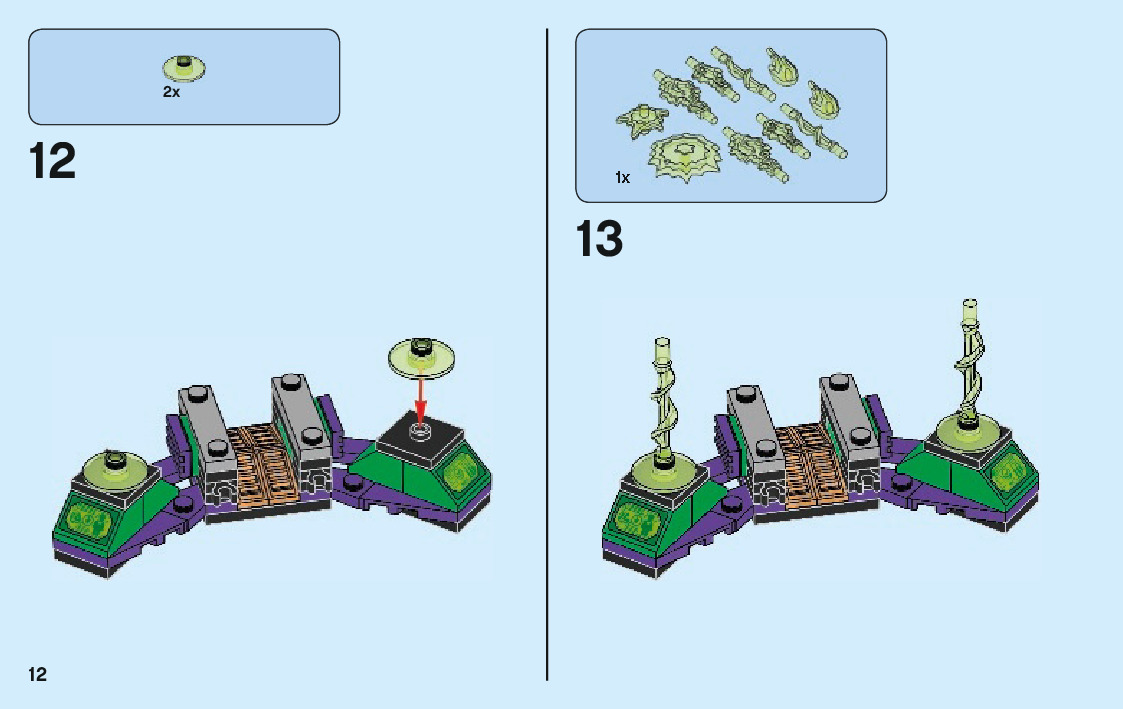 2x

12

1x

13

12