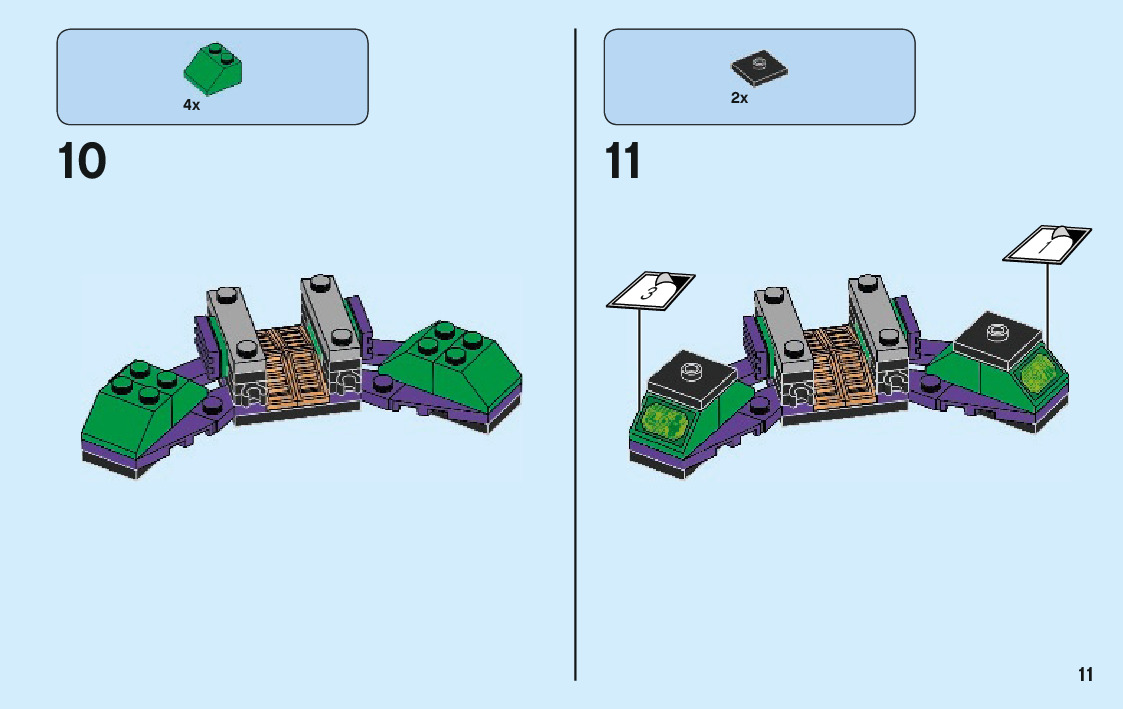 4x

10

2x

11

3

1

11