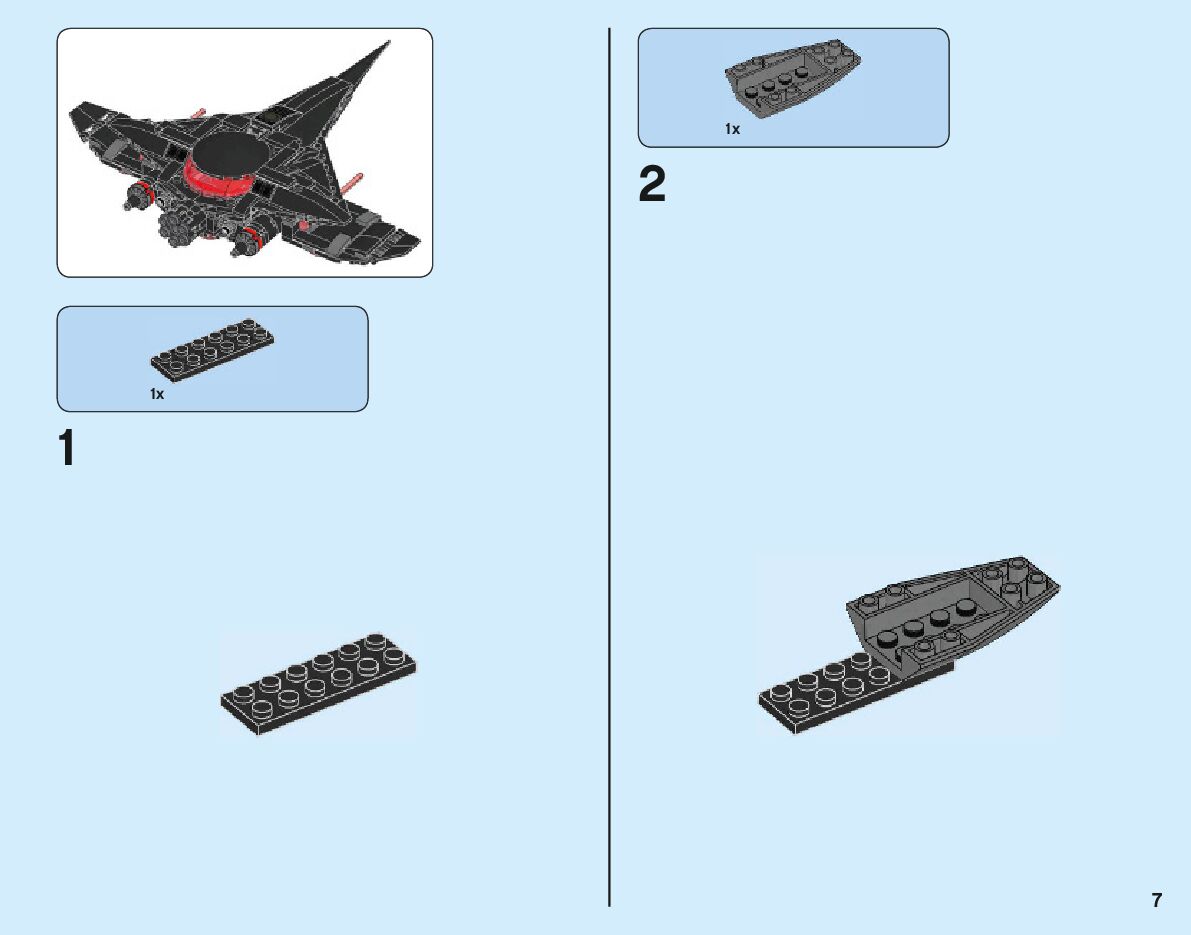 1x

1

1x

2

7