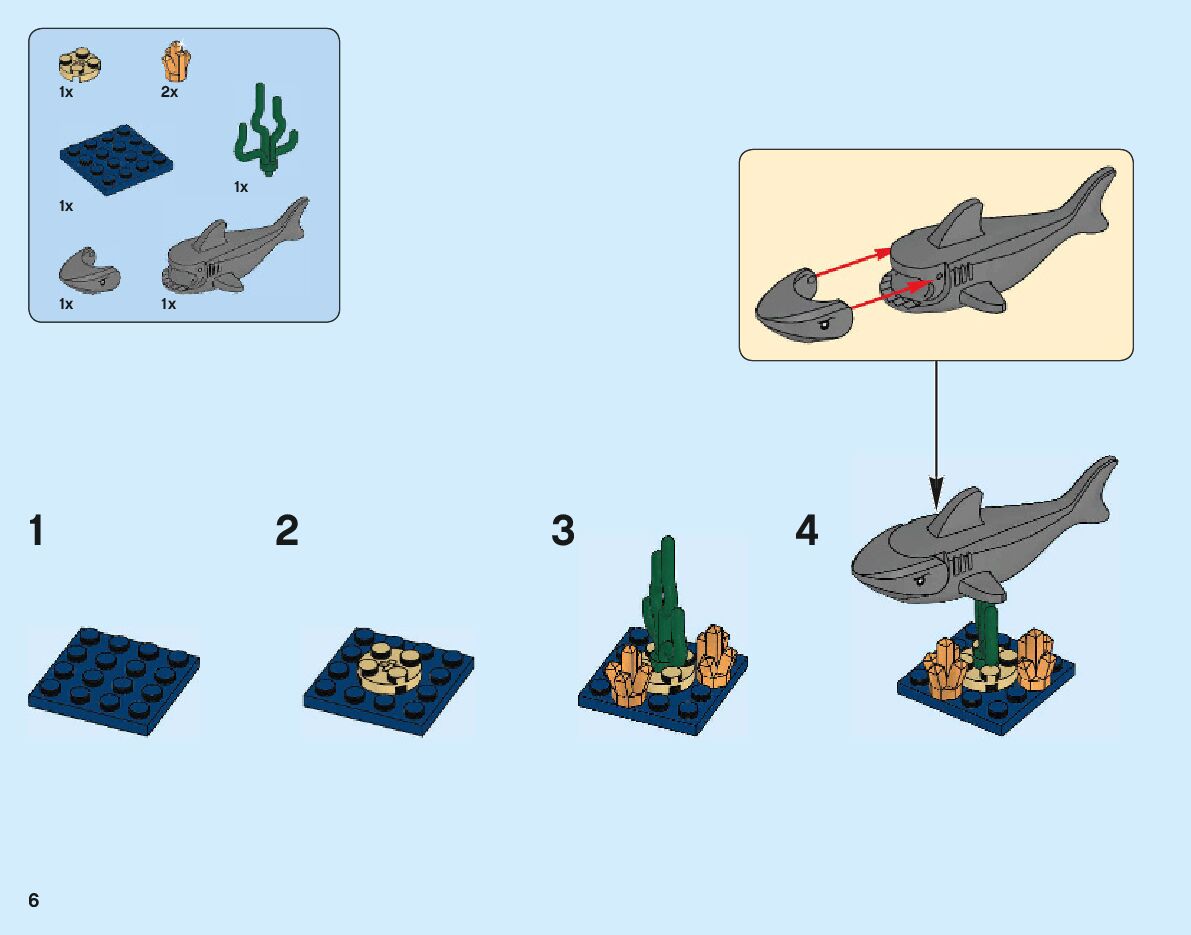 1x
2x
1x
1x
1x
1x

1

2

3

4

6