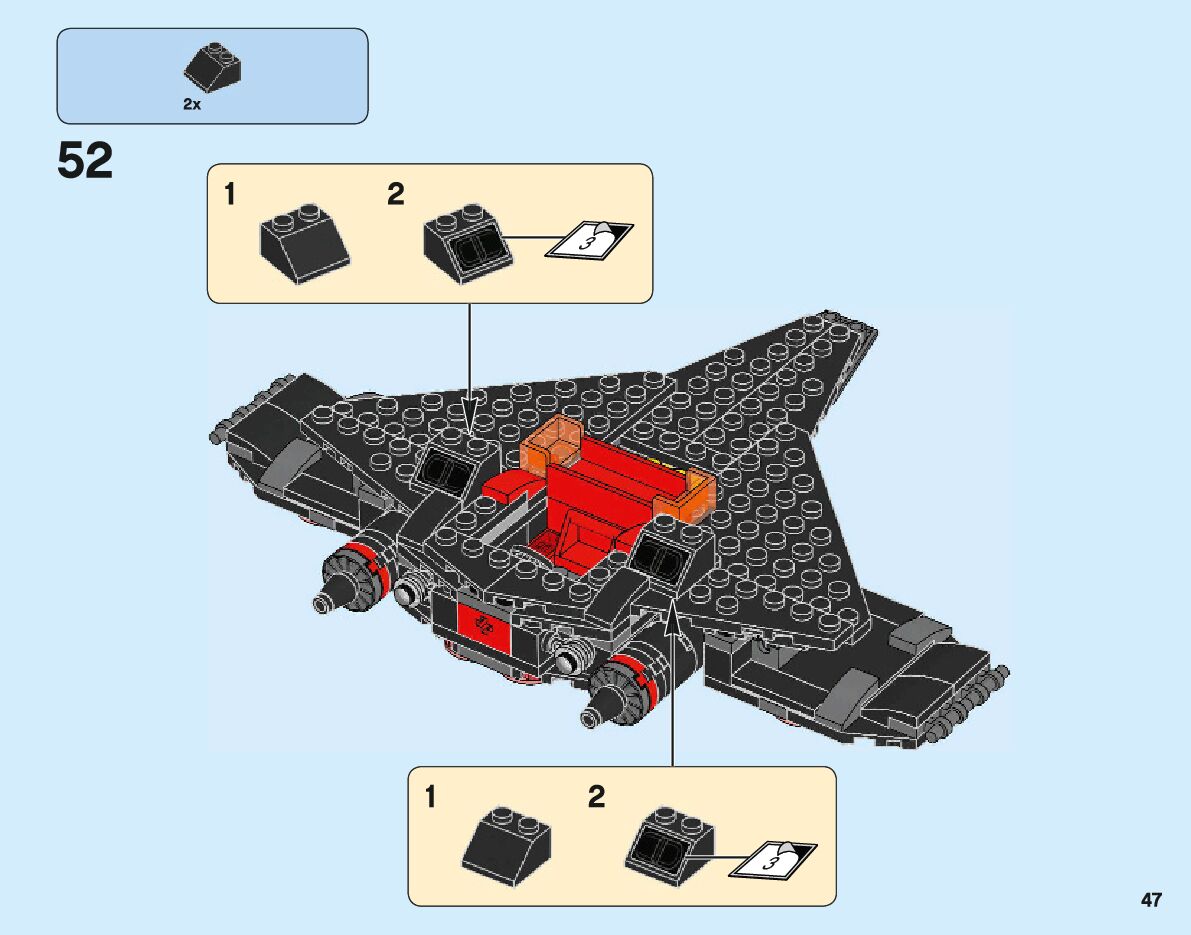 2x

52

1

2

3

1

2

3

47