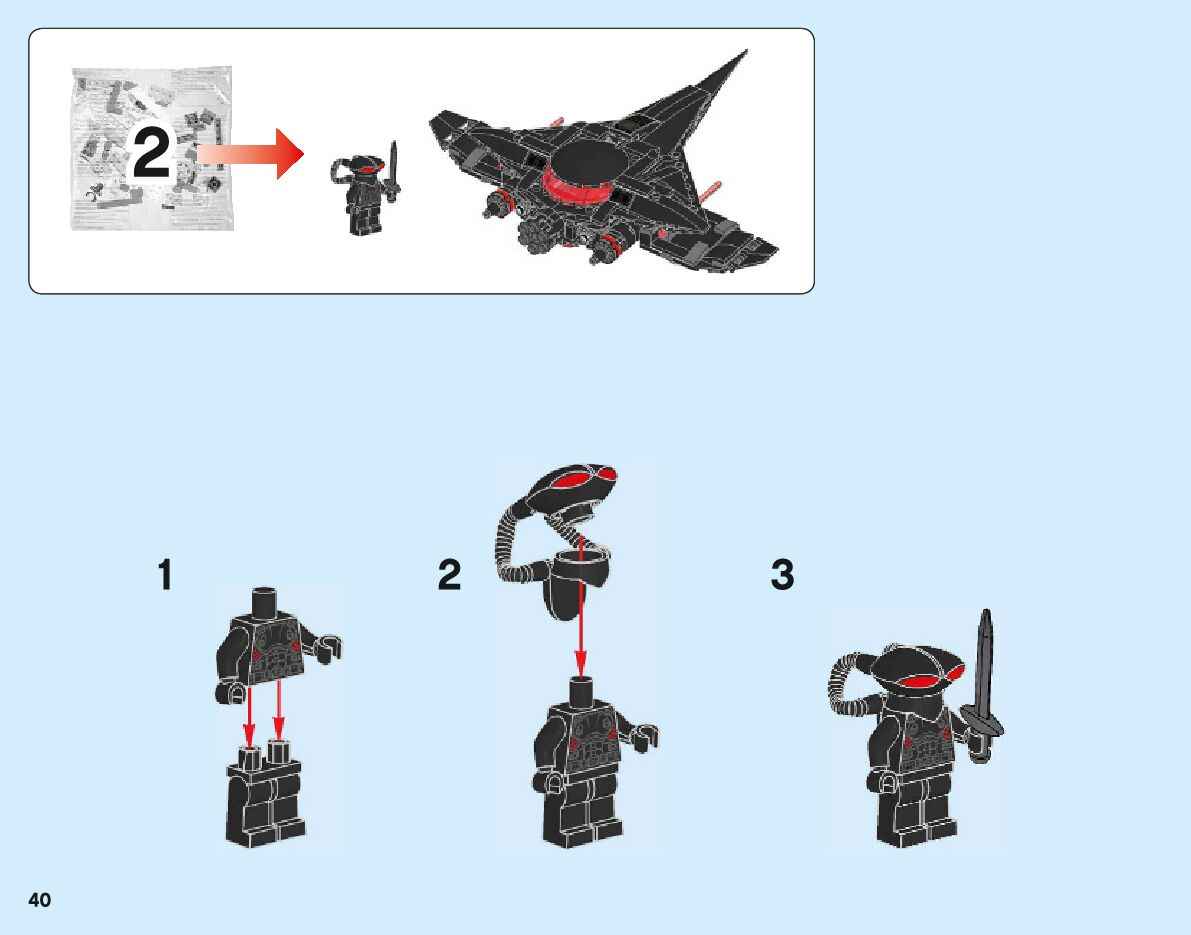 2

1

2

3

40